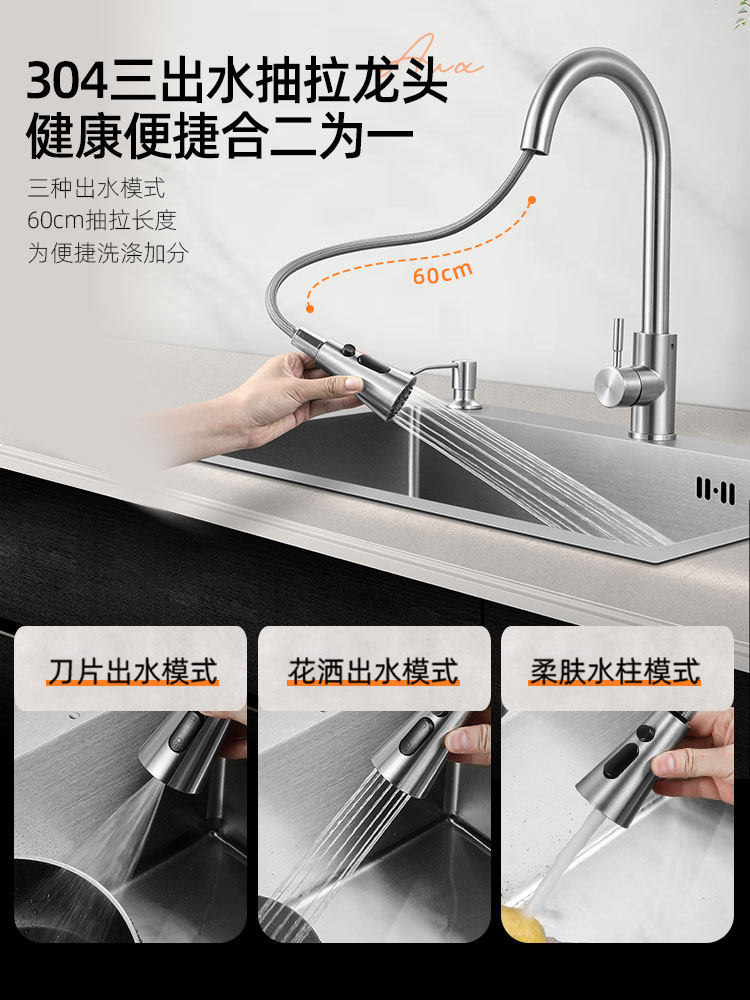 304三出水抽拉龙头
健康便捷合二为一

三种出水模式
60cm抽拉长度
为便捷洗涤加分

60cm

刀片出水模式

花洒出水模式

柔肤水柱模式