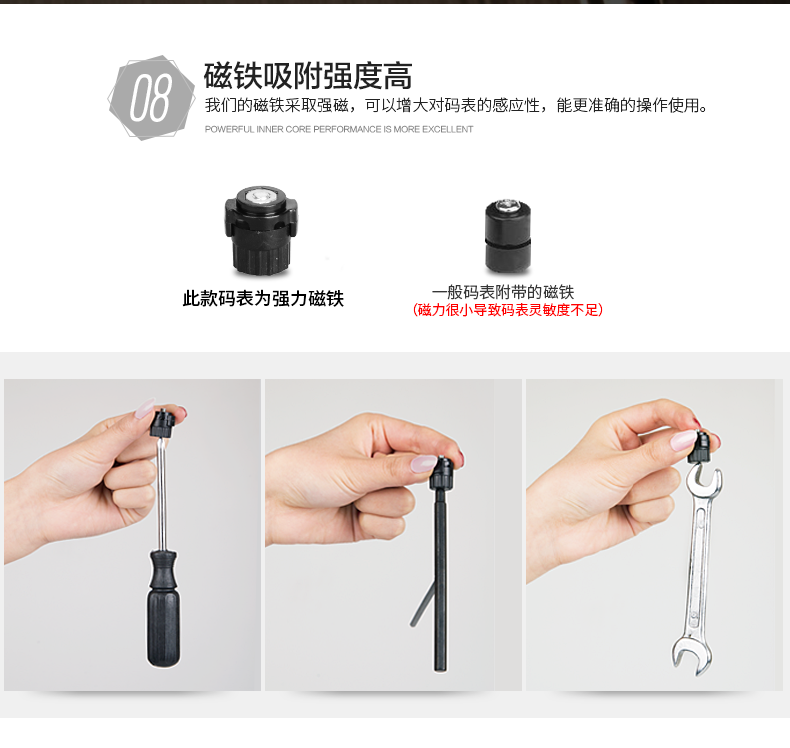 08

磁铁吸附强度高

我们的磁铁采取强磁，可以增大对码表的感应性，能更准确的操作使用。

POWERFUL INNER CORE PERFORMANCE IS MORE EXCELLENT

此款码表为强力磁铁

一般码表附带的磁铁
(磁力很小导致码表灵敏度不足)