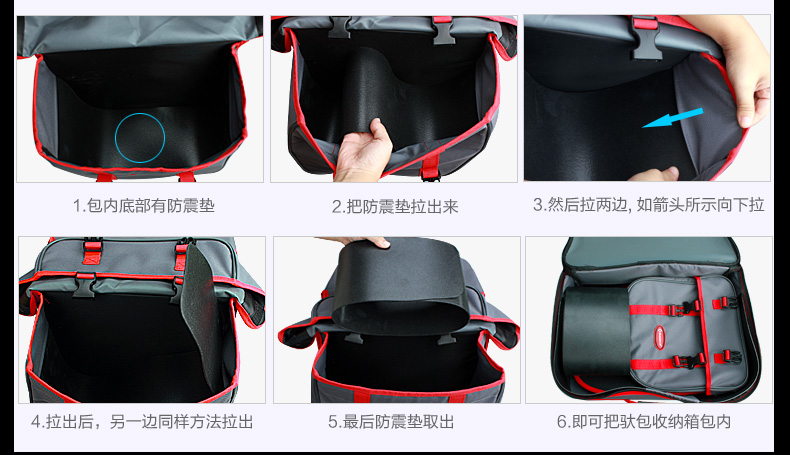 1.包内底部有防震垫

2.把防震垫拉出来

3.然后拉两边, 如箭头所示向下拉

4.拉出后，另一边同样方法拉出

5.最后防震垫取出

6.即可把驮包收纳箱包内