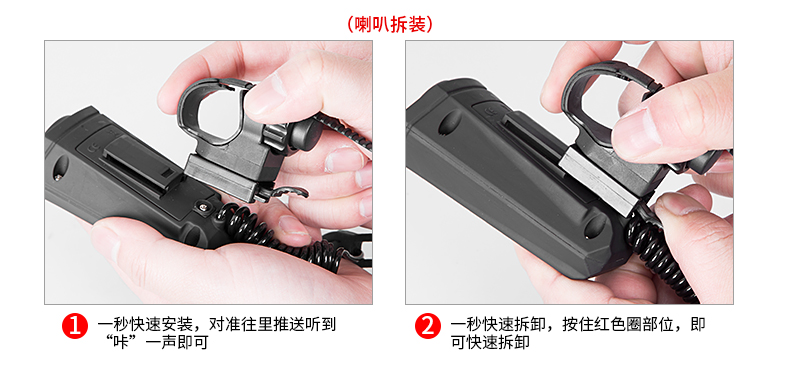 （喇叭拆装）

1 一秒快速安装，对准往里推送听到“咔”一声即可

2 一秒快速拆卸，按住红色圈部位，即可快速拆卸