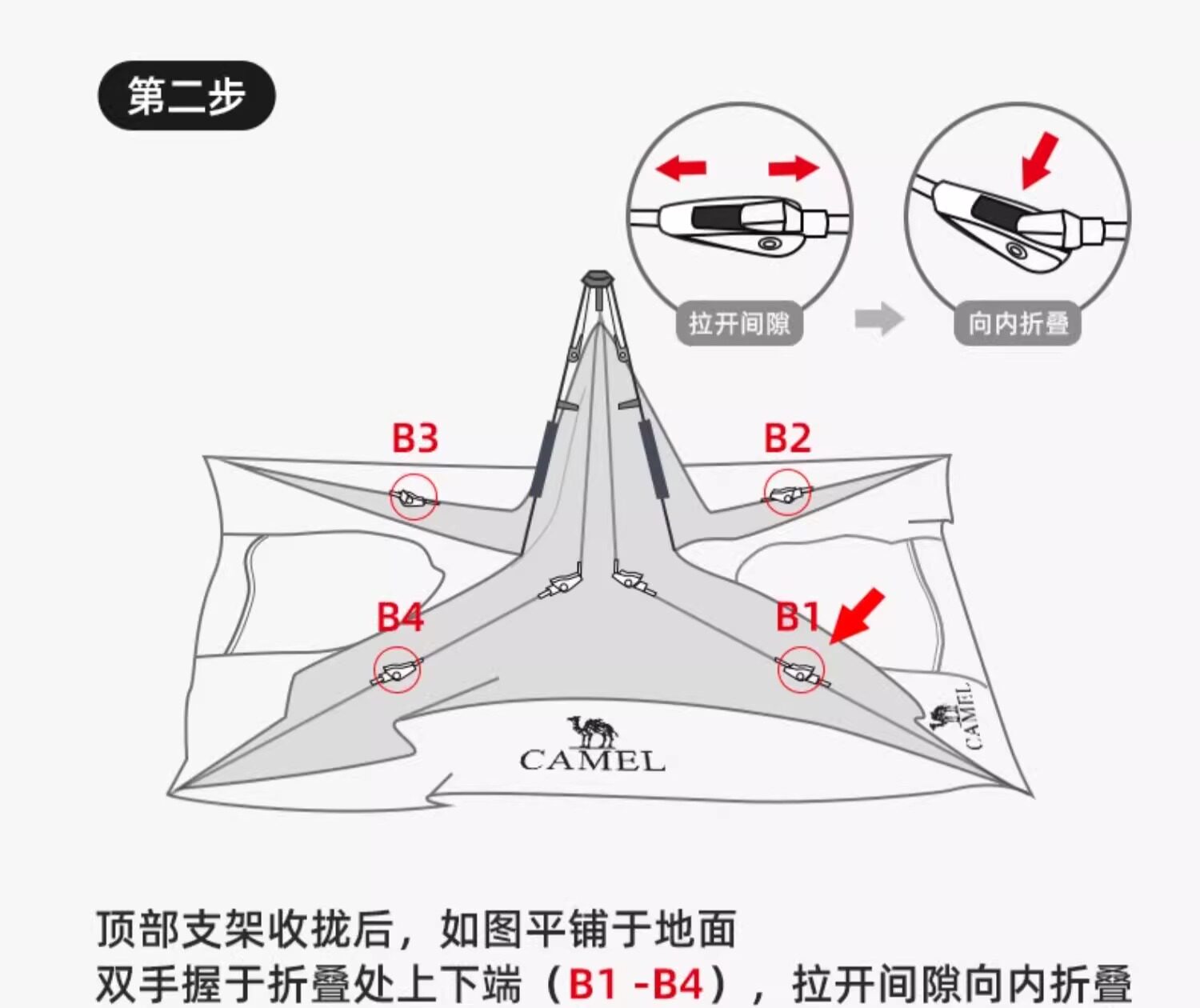 第二步

拉开间隙

向内折叠

B3

B2

B4

B1

CAMEL

CAMEL

顶部支架收拢后，如图平铺于地面
双手握于折叠处上下端（B1 -B4），拉开间隙向内折叠