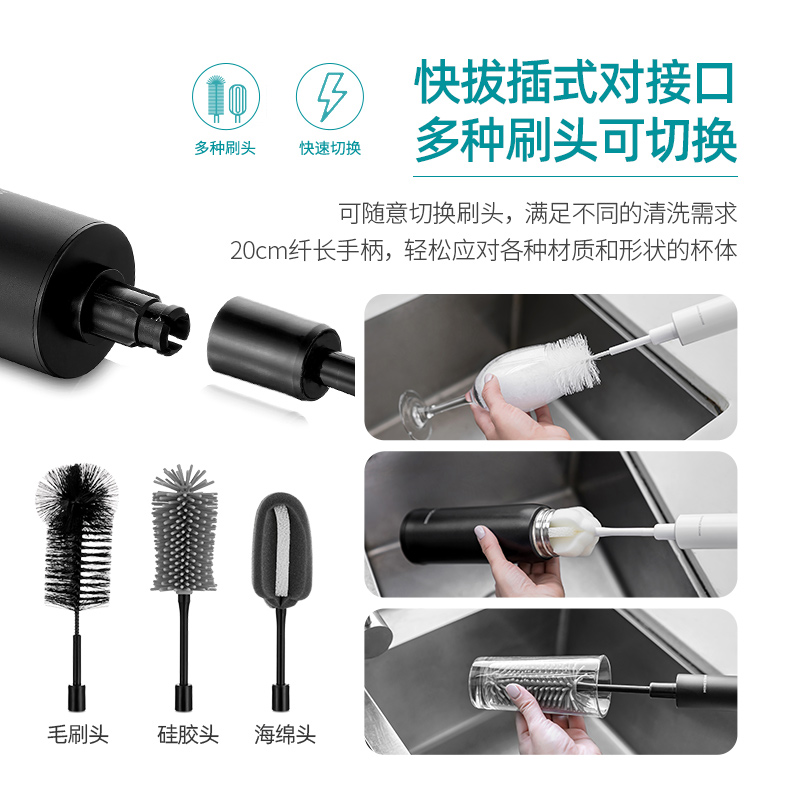 多种刷头

快速切换

快拔插式对接口
多种刷头可切换

可随意切换刷头，满足不同的清洗需求
20cm纤长手柄，轻松应对各种材质和形状的杯体

毛刷头

硅胶头

海绵头