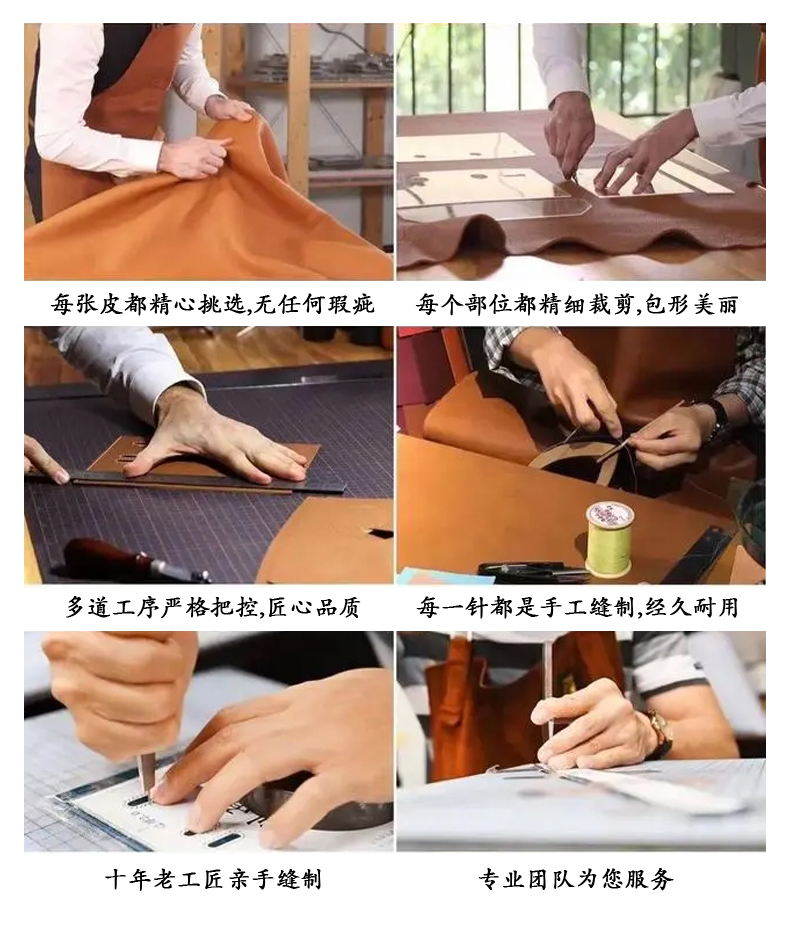 每张皮都精心挑选,无任何瑕疵

每个部位都精细裁剪,包形美丽

多道工序严格把控,匠心品质

每一针都是手工缝制,经久耐用

十年老工匠亲手缝制

专业团队为您服务