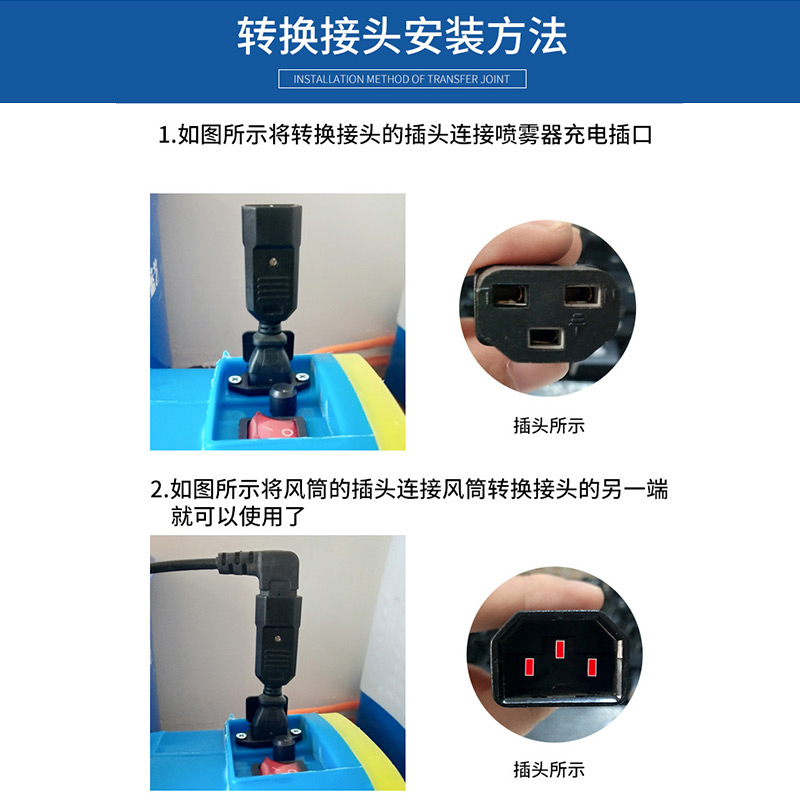 转换接头安装方法

INSTALLATION METHOD OF TRANSFER JOINT

1.如图所示将转换接头的插头连接喷雾器充电插口

插头所示

2.如图所示将风筒的插头连接风筒转换接头的另一端就可以使用了

插头所示