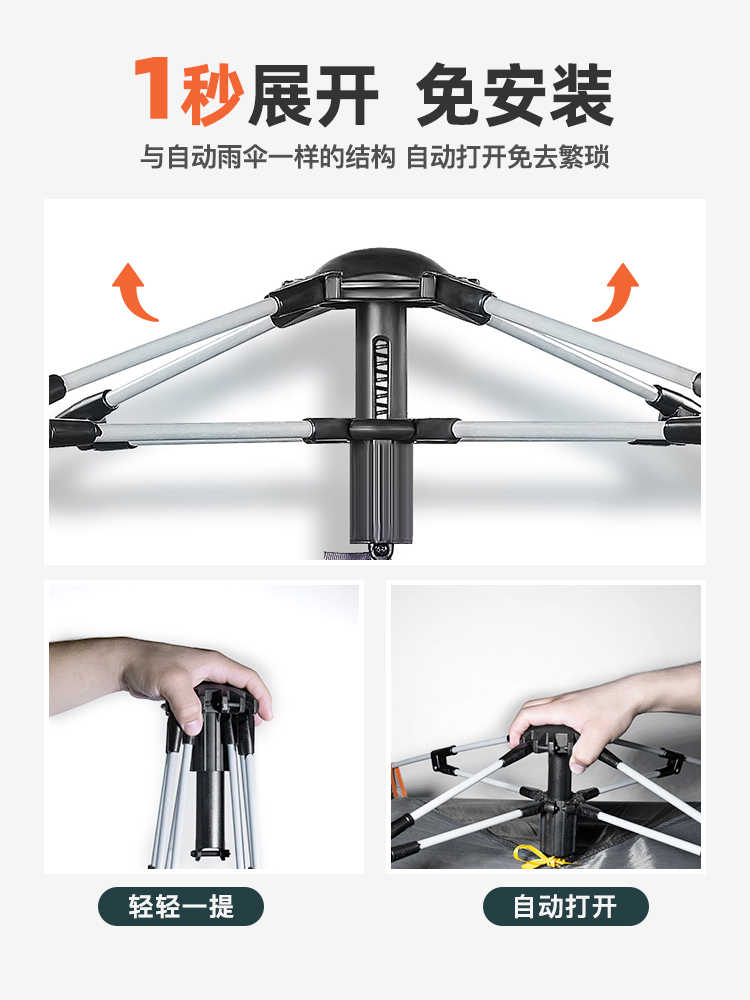 1秒展开 免安装

与自动雨伞一样的结构 自动打开免去繁琐

轻轻一提

自动打开