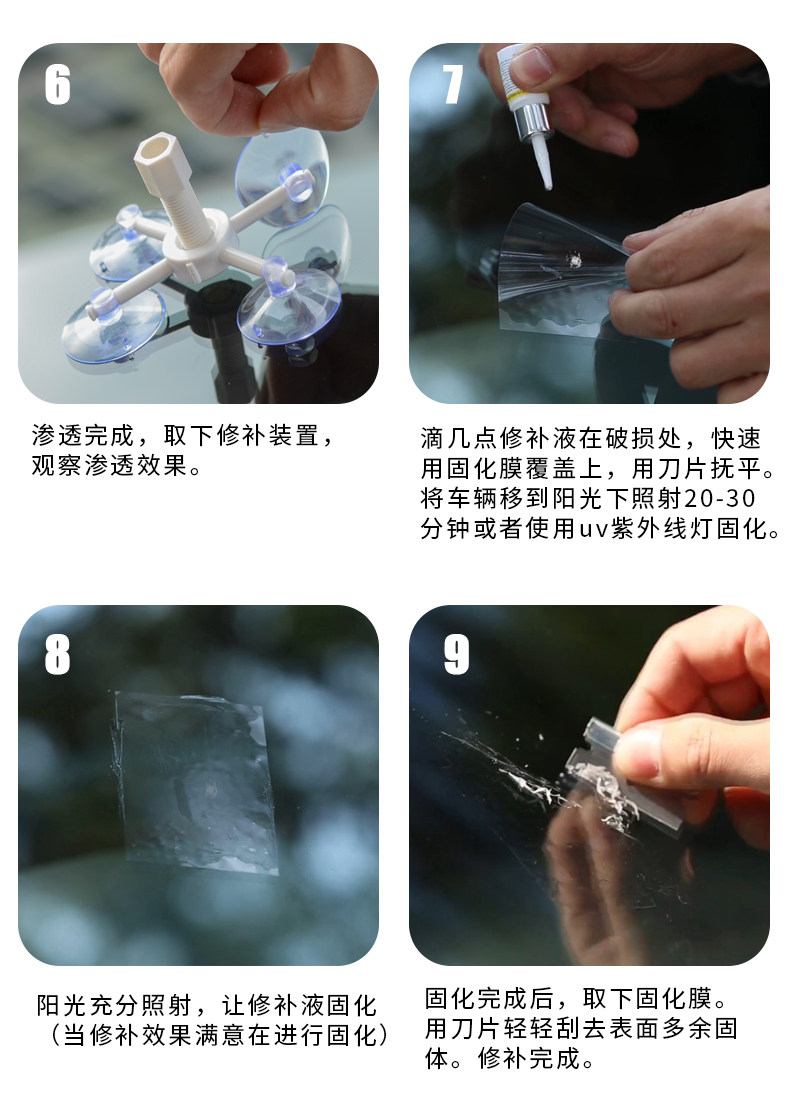 6

渗透完成，取下修补装置，观察渗透效果。

7

滴几点修补液在破损处，快速用固化膜覆盖上，用刀片抚平。将车辆移到阳光下照射20-30分钟或者使用uv紫外线灯固化。

8

阳光充分照射，让修补液固化（当修补效果满意在进行固化）

9

固化完成后，取下固化膜。用刀片轻轻刮去表面多余固体。修补完成。