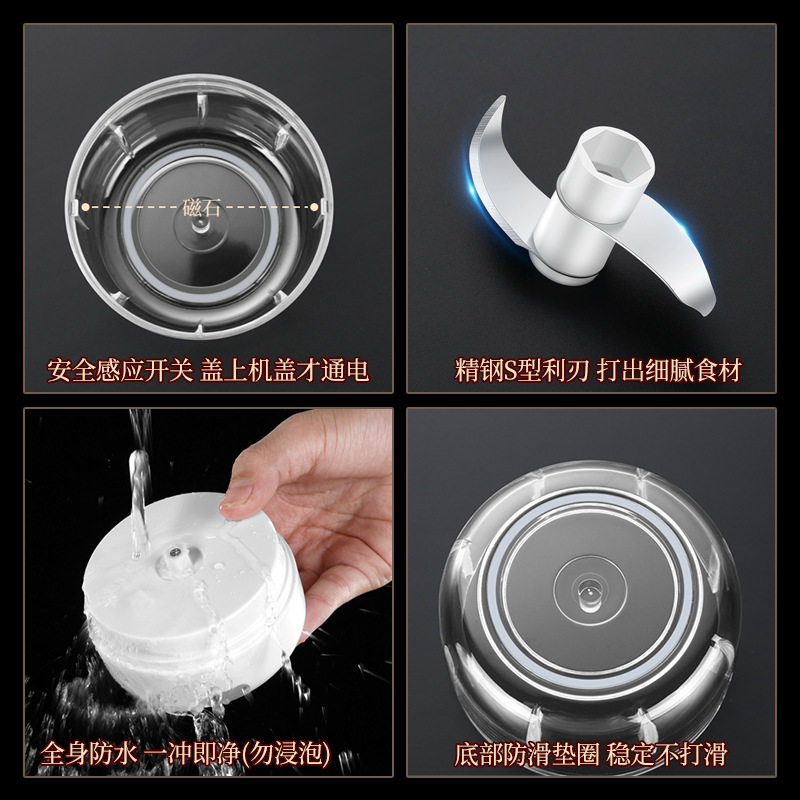 磁石

安全感应开关 盖上机盖才通电

精钢S型利刃 打出细腻食材

全身防水 一冲即净(勿浸泡)

底部防滑垫圈 稳定不打滑