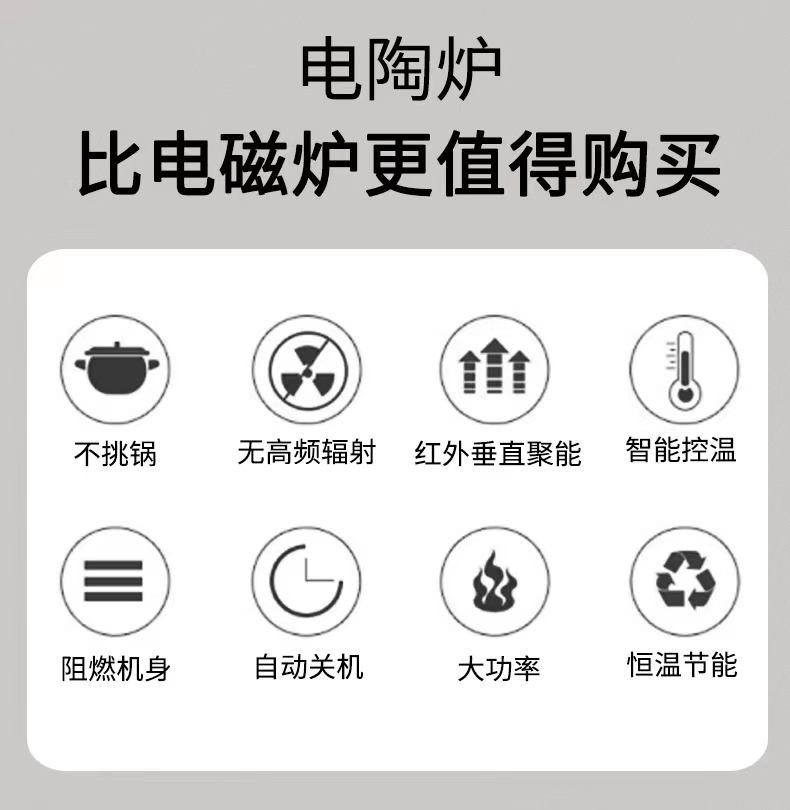 电陶炉
比电磁炉更值得购买

不挑锅

无高频辐射

红外垂直聚能

智能控温

阻燃机身

自动关机

大功率

恒温节能