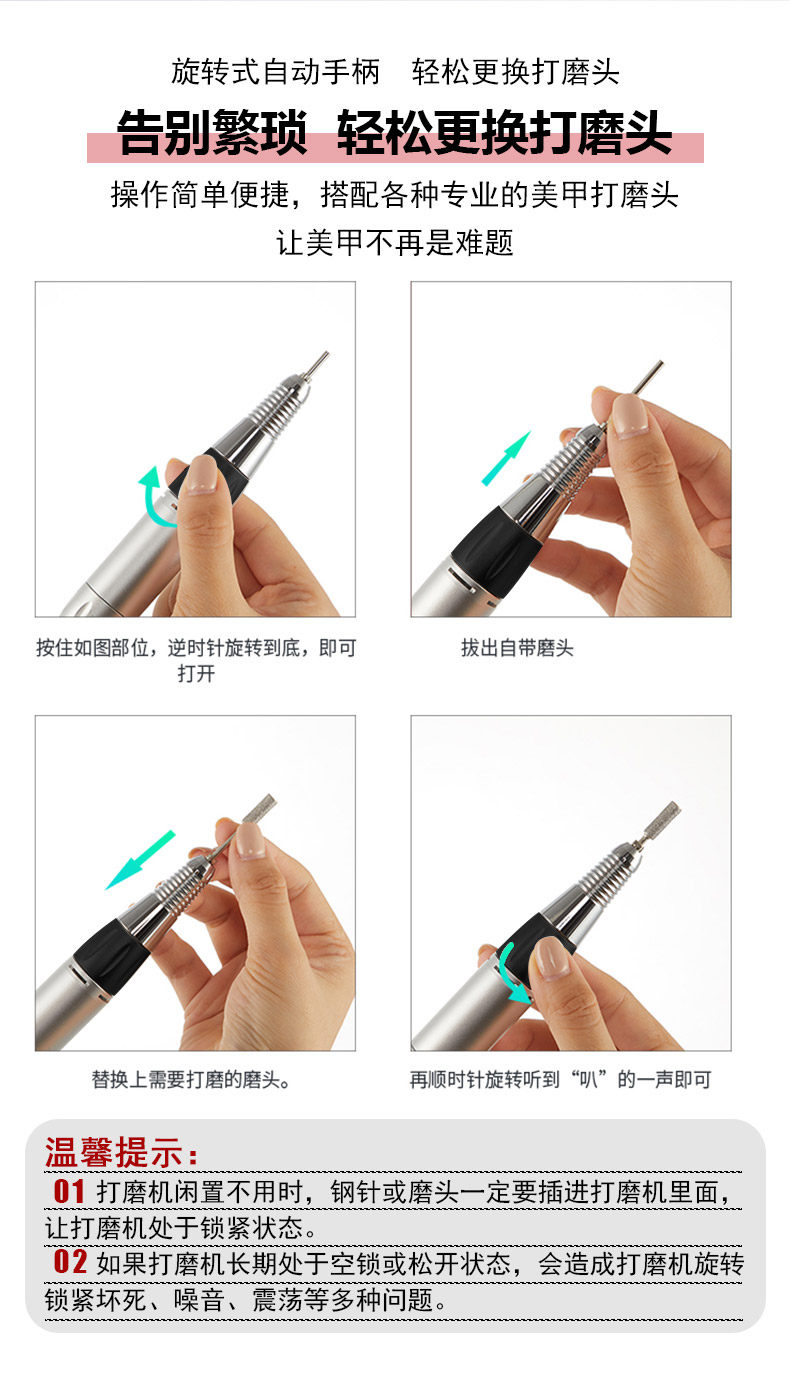 旋转式自动手柄　轻松更换打磨头

告别繁琐　轻松更换打磨头

操作简单便捷，搭配各种专业的美甲打磨头

让美甲不再是难题

按住如图部位，逆时针旋转到底，即可打开

拔出自带磨头

替换上需要打磨的磨头。

再顺时针旋转听到“叭”的一声即可

温馨提示：

01 打磨机闲置不用时，钢针或磨头一定要插进打磨机里面，让打磨机处于锁紧状态。

02 如果打磨机长期处于空锁或松开状态，会造成打磨机旋转锁紧坏死、噪音、震荡等多种问题。