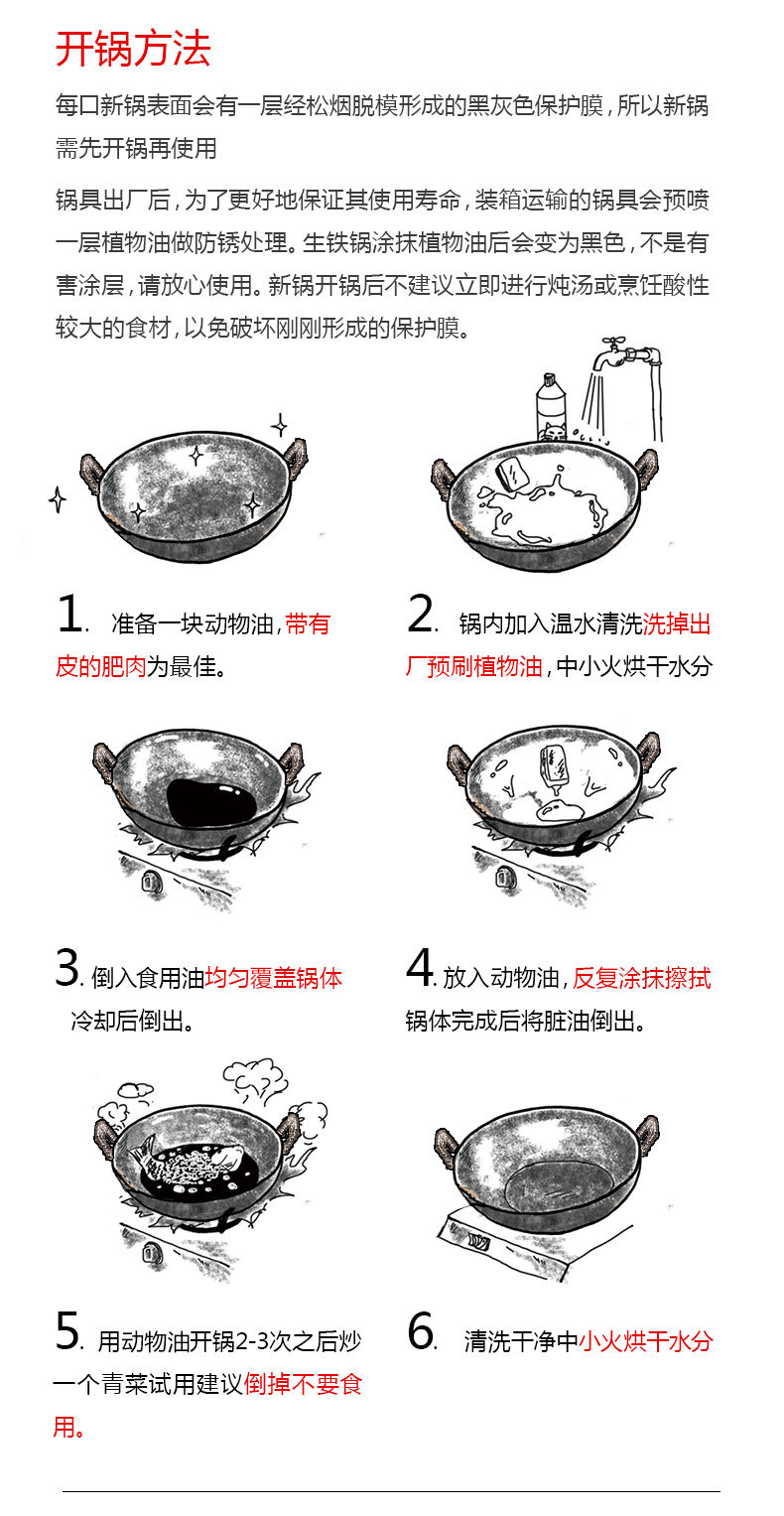 开锅方法

每口新锅表面会有一层经松烟脱模形成的黑灰色保护膜，所以新锅需先开锅再使用

锅具出厂后，为了更好地保证其使用寿命，装箱运输的锅具会预喷一层植物油做防锈处理。生铁锅涂抹植物油后会变为黑色，不是有害涂层，请放心使用。新锅开锅后不建议立即进行炖汤或烹饪酸性较大的食材，以免破坏刚刚形成的保护膜。

1. 准备一块动物油，带有皮的肥肉为最佳。

2. 锅内加入温水清洗洗掉出厂预刷植物油，中小火烘干水分

3. 倒入食用油均匀覆盖锅体冷却后倒出。

4. 放入动物油，反复涂抹擦拭锅体完成后将脏油倒出。

5. 用动物油开锅2-3次之后炒一个青菜试用建议倒掉不要食用。

6. 清洗干净中小火烘干水分