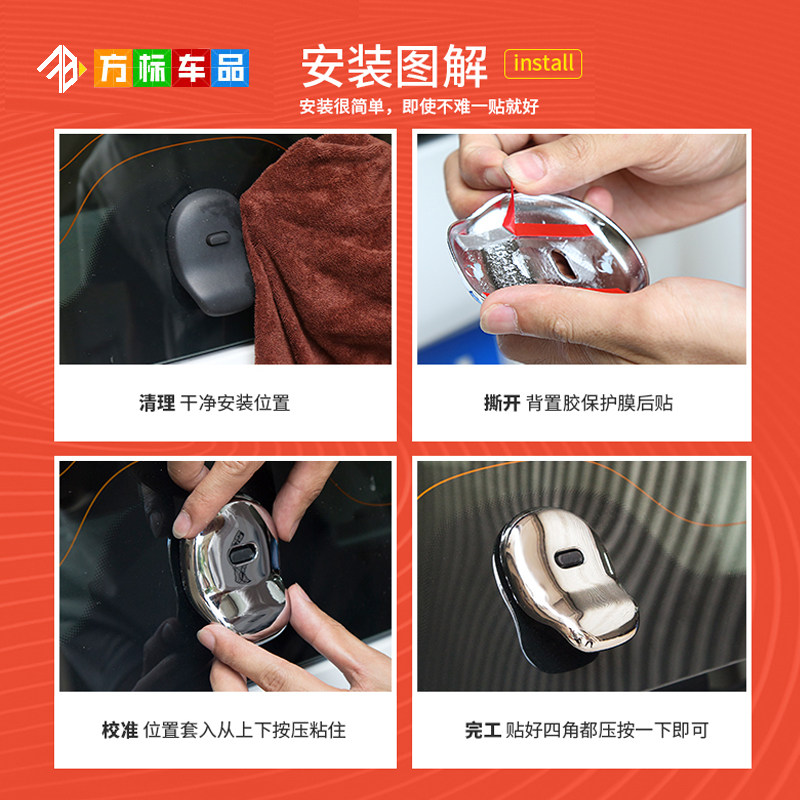 方标车品

安装图解 install

安装很简单，即使不难一贴就好

清理 干净安装位置

撕开 背置胶保护膜后贴

校准 位置套入从上下按压粘住

完工 贴好四角都压按一下即可