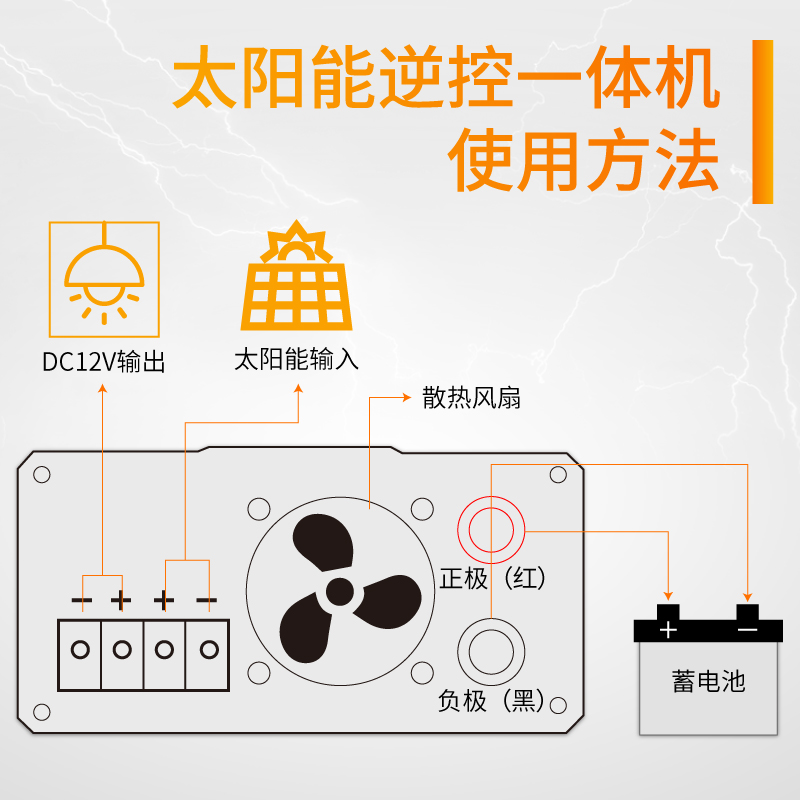 太阳能逆控一体机
使用方法

DC12V输出

太阳能输入

散热风扇

− + + −

正极（红）

负极（黑）

+ −

蓄电池