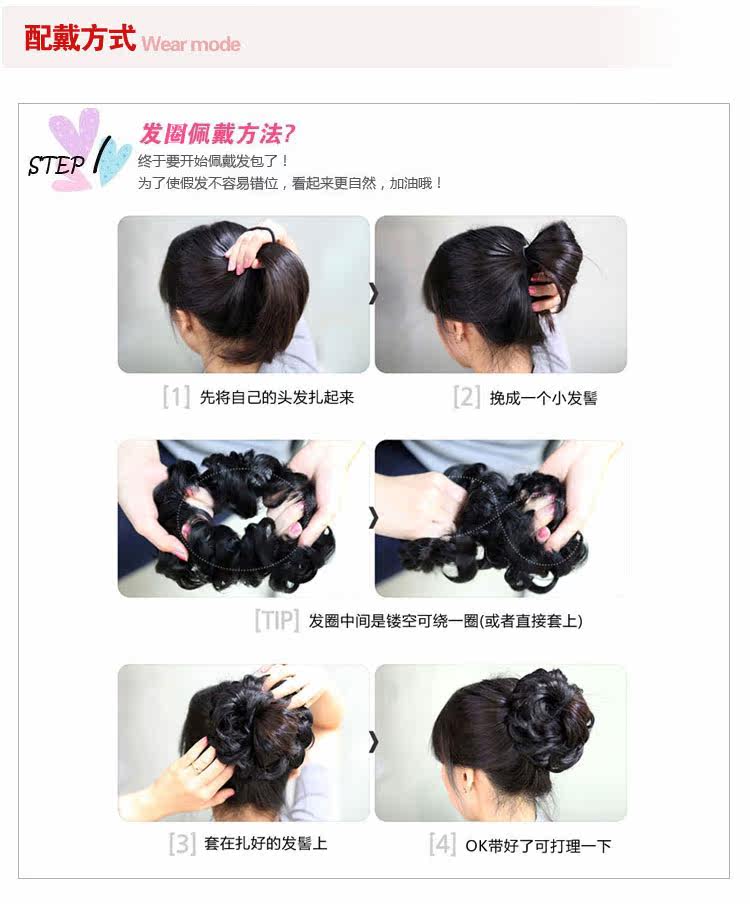 配戴方式 Wear mode

STEP 1

发圈佩戴方法?
终于要开始佩戴发包了！
为了使假发不容易错位，看起来更自然，加油哦！

[1] 先将自己的头发扎起来

[2] 挽成一个小发髻

[TIP] 发圈中间是镂空可绕一圈(或者直接套上)

[3] 套在扎好的发髻上

[4] OK带好了可打理一下