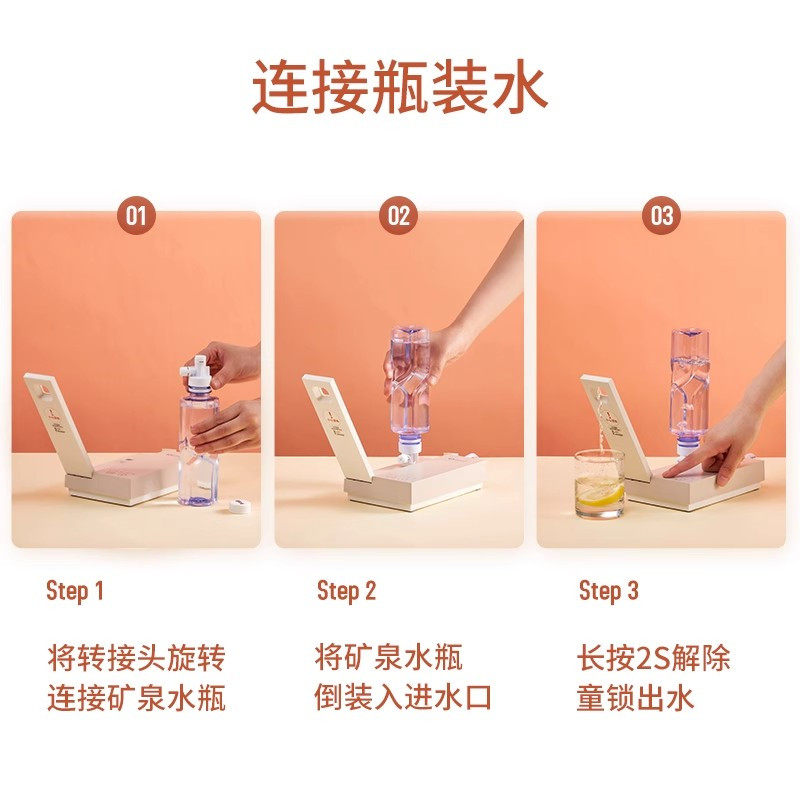 连接瓶装水

01

02

03

Step 1

将转接头旋转
连接矿泉水瓶

Step 2

将矿泉水瓶
倒装入进水口

Step 3

长按2S解除
童锁出水