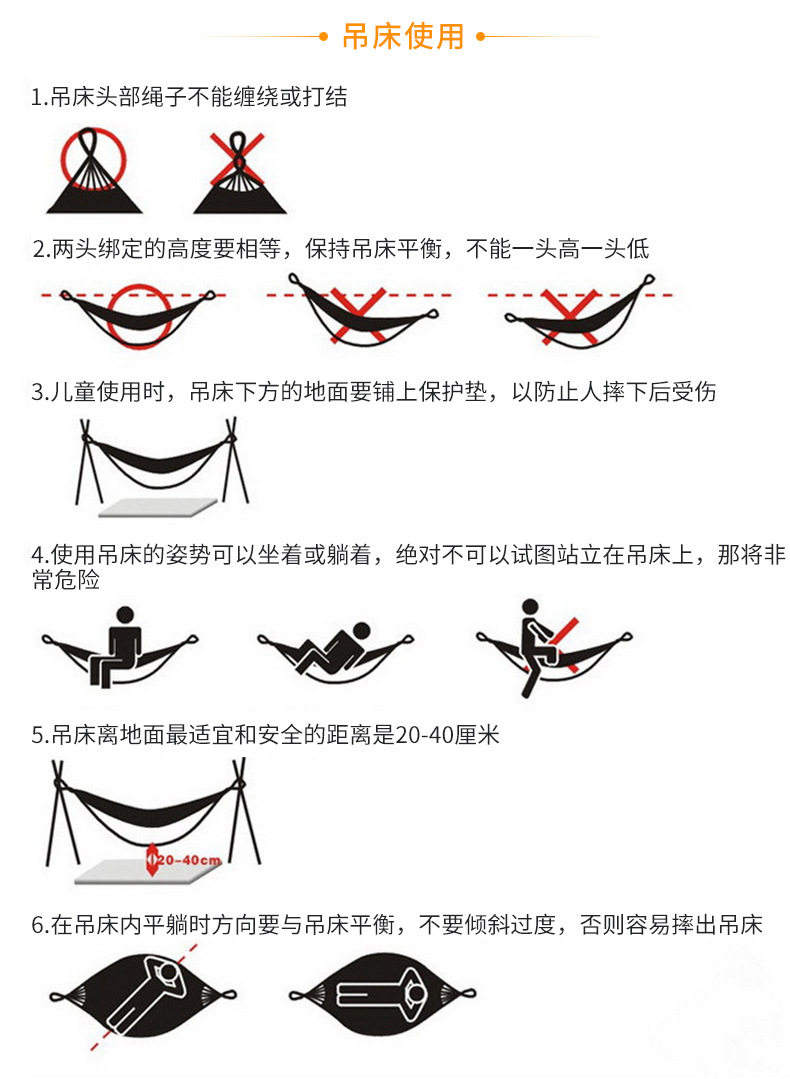 吊床使用

1.吊床头部绳子不能缠绕或打结

2.两头绑定的高度要相等，保持吊床平衡，不能一头高一头低

3.儿童使用时，吊床下方的地面要铺上保护垫，以防止人摔下后受伤

4.使用吊床的姿势可以坐着或躺着，绝对不可以试图站立在吊床上，那将非常危险

5.吊床离地面最适宜和安全的距离是20-40厘米

20-40cm

6.在吊床内平躺时方向要与吊床平衡，不要倾斜过度，否则容易摔出吊床