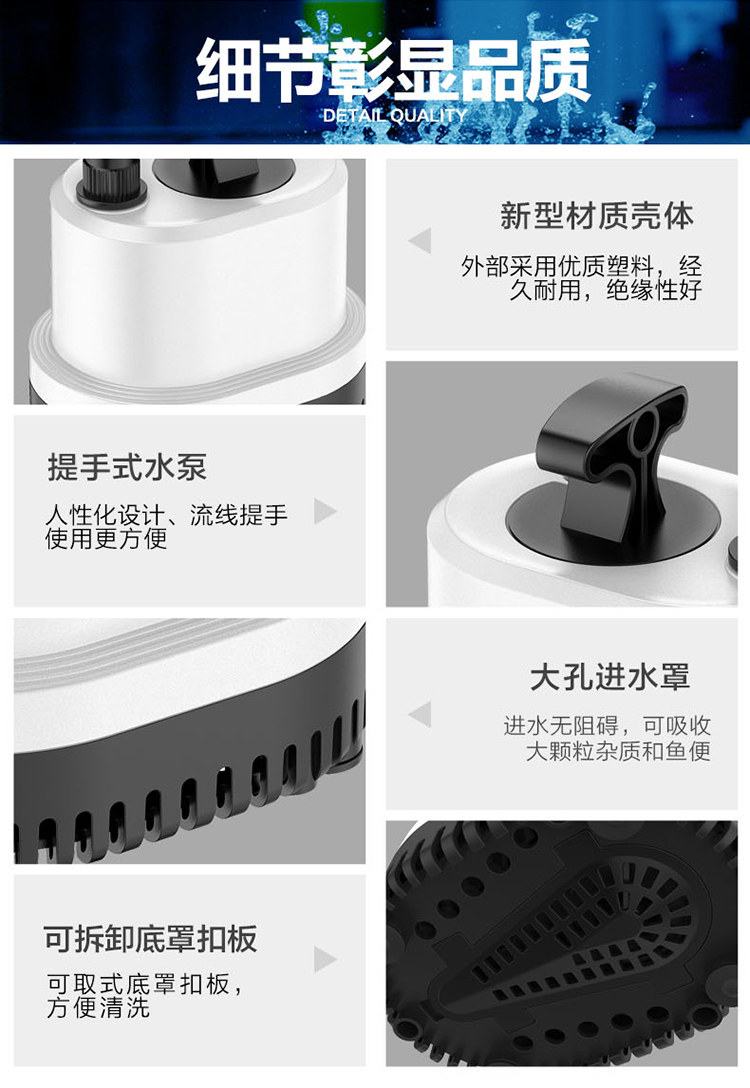 细节彰显品质
DETAIL QUALITY

新型材质壳体
外部采用优质塑料，经久耐用，绝缘性好

提手式水泵
人性化设计、流线提手使用更方便

大孔进水罩
进水无阻碍，可吸收大颗粒杂质和鱼便

可拆卸底罩扣板
可取式底罩扣板，方便清洗