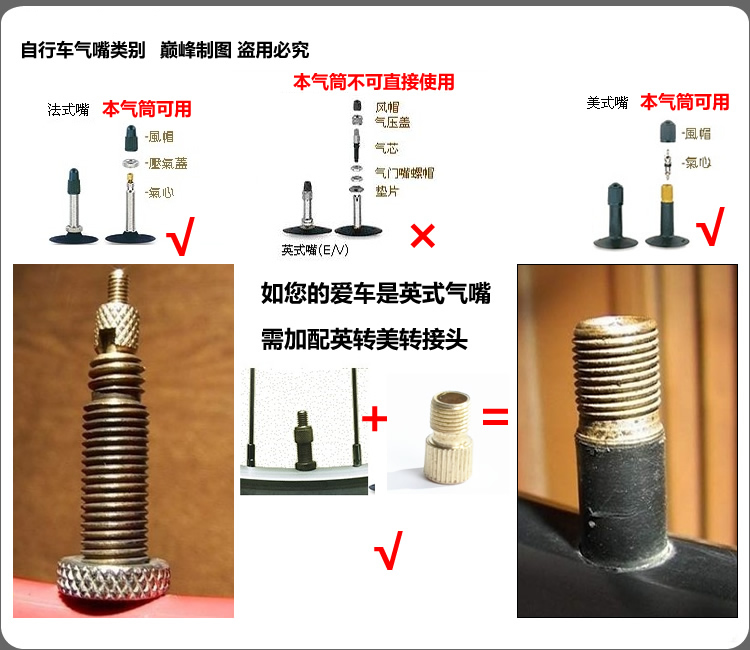 自行车气嘴类别　巅峰制图 盗用必究

法式嘴　本气筒可用

-風帽
-壓氣蓋
-氣心

√

本气筒不可直接使用

风帽
气压盖
气芯
气门嘴螺帽
垫片

英式嘴(E/V)

×

美式嘴　本气筒可用

-風帽
-氣心

√

如您的爱车是英式气嘴

需加配英转美转接头

+

=

√