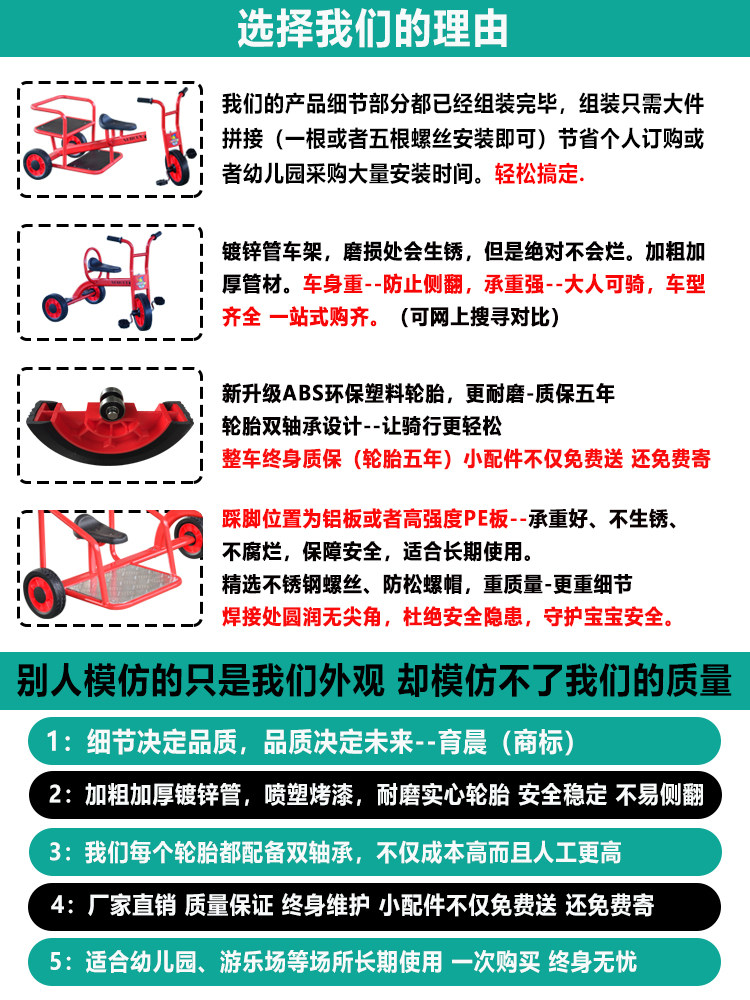 选择我们的理由

我们的产品细节部分都已经组装完毕，组装只需大件拼接（一根或者五根螺丝安装即可）节省个人订购或者幼儿园采购大量安装时间。轻松搞定.

镀锌管车架，磨损处会生锈，但是绝对不会烂。加粗加厚管材。车身重--防止侧翻，承重强--大人可骑，车型齐全 一站式购齐。（可网上搜寻对比）

新升级ABS环保塑料轮胎，更耐磨-质保五年
轮胎双轴承设计--让骑行更轻松
整车终身质保（轮胎五年）小配件不仅免费送 还免费寄

踩脚位置为铝板或者高强度PE板--承重好、不生锈、不腐烂，保障安全，适合长期使用。
精选不锈钢螺丝、防松螺帽，重质量-更重细节
焊接处圆润无尖角，杜绝安全隐患，守护宝宝安全。

别人模仿的只是我们外观 却模仿不了我们的质量

1：细节决定品质，品质决定未来--育晨（商标）

2：加粗加厚镀锌管，喷塑烤漆，耐磨实心轮胎 安全稳定 不易侧翻

3：我们每个轮胎都配备双轴承，不仅成本高而且人工更高

4：厂家直销 质量保证 终身维护 小配件不仅免费送 还免费寄

5：适合幼儿园、游乐场等场所长期使用 一次购买 终身无忧