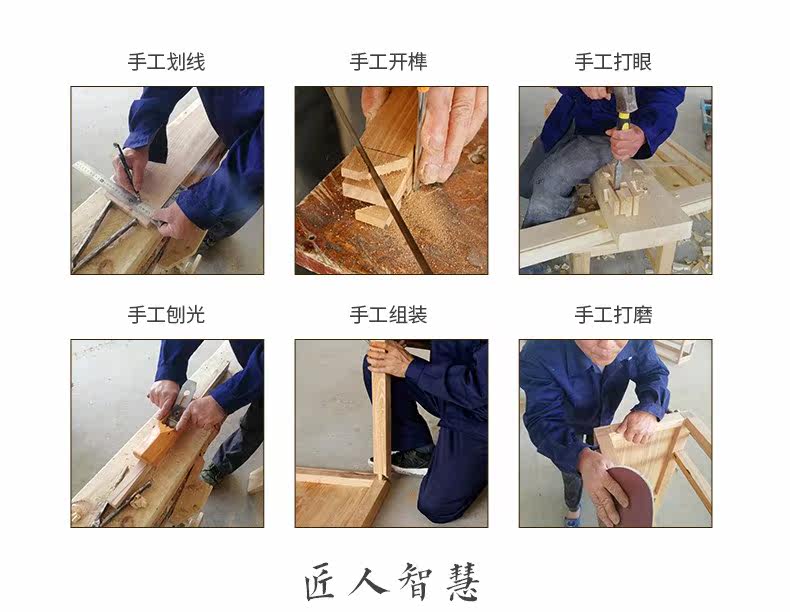 手工划线

手工开榫

手工打眼

手工刨光

手工组装

手工打磨

匠人智慧