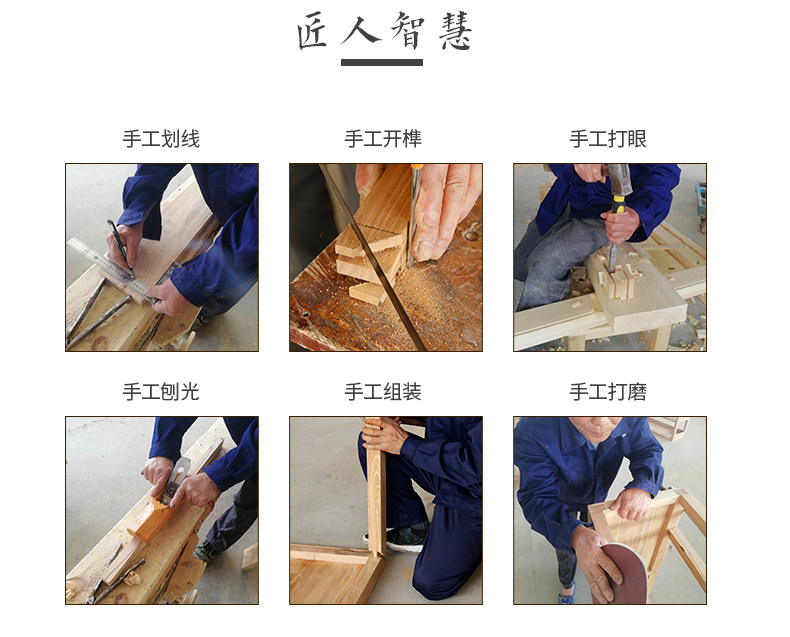 匠人智慧

手工划线

手工开榫

手工打眼

手工刨光

手工组装

手工打磨