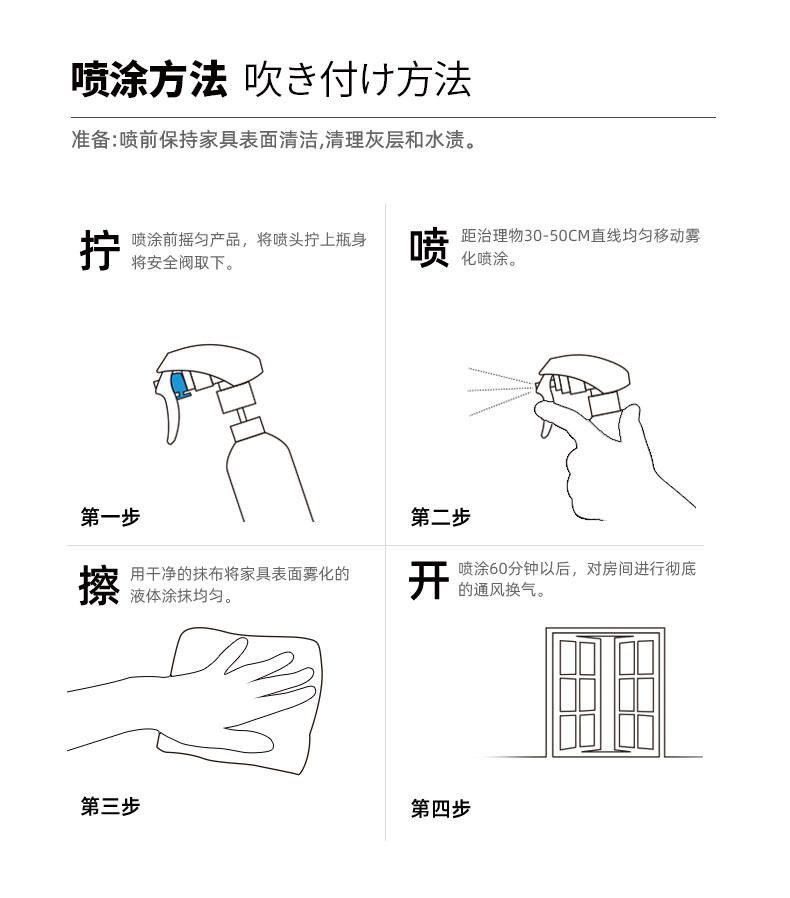 喷涂方法 吹き付け方法

准备:喷前保持家具表面清洁,清理灰层和水渍。

拧 喷涂前摇匀产品，将喷头拧上瓶身将安全阀取下。

第一步

喷 距治理物30-50CM直线均匀移动雾化喷涂。

第二步

擦 用干净的抹布将家具表面雾化的液体涂抹均匀。

第三步

开 喷涂60分钟以后，对房间进行彻底的通风换气。

第四步