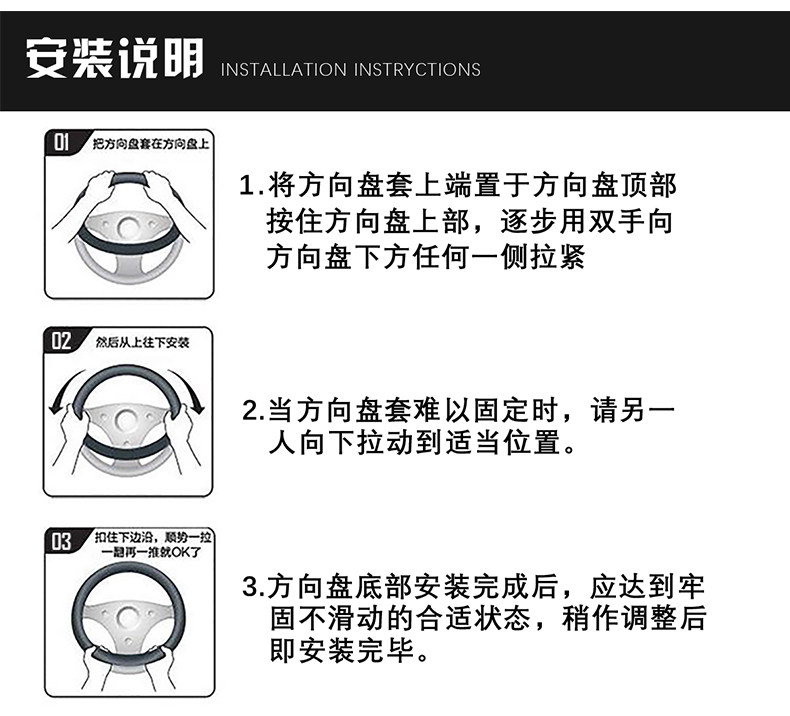 安装说明 INSTALLATION INSTRYCTIONS

01 把方向盘套在方向盘上

1.将方向盘套上端置于方向盘顶部按住方向盘上部，逐步用双手向方向盘下方任何一侧拉紧

02 然后从上往下安装

2.当方向盘套难以固定时，请另一人向下拉动到适当位置。

03 扣住下边沿，顺势一拉一起再一推就OK了

3.方向盘底部安装完成后，应达到牢固不滑动的合适状态，稍作调整后即安装完毕。