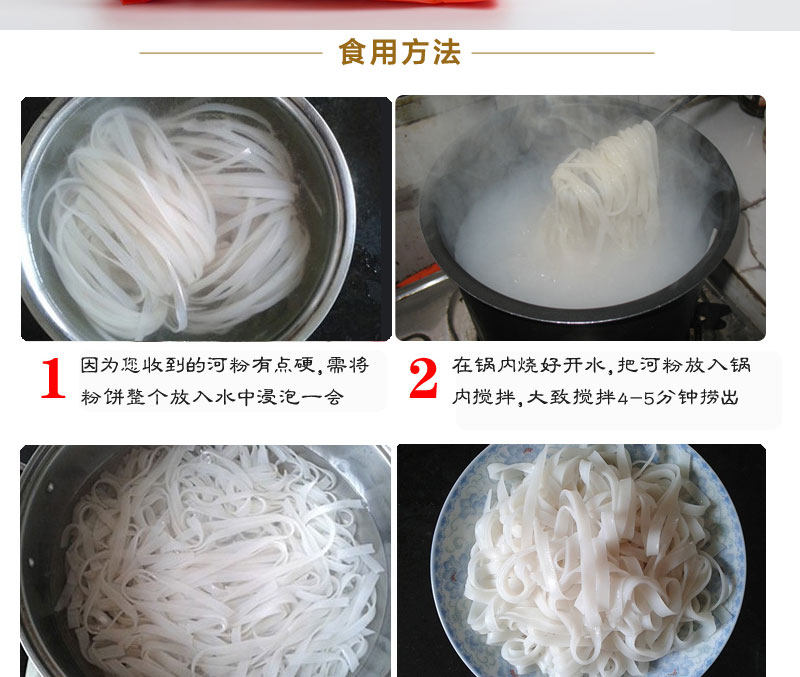 食用方法

1 因为您收到的河粉有点硬，需将粉饼整个放入水中浸泡一会

2 在锅内烧好开水，把河粉放入锅内搅拌，大致搅拌4-5分钟捞出