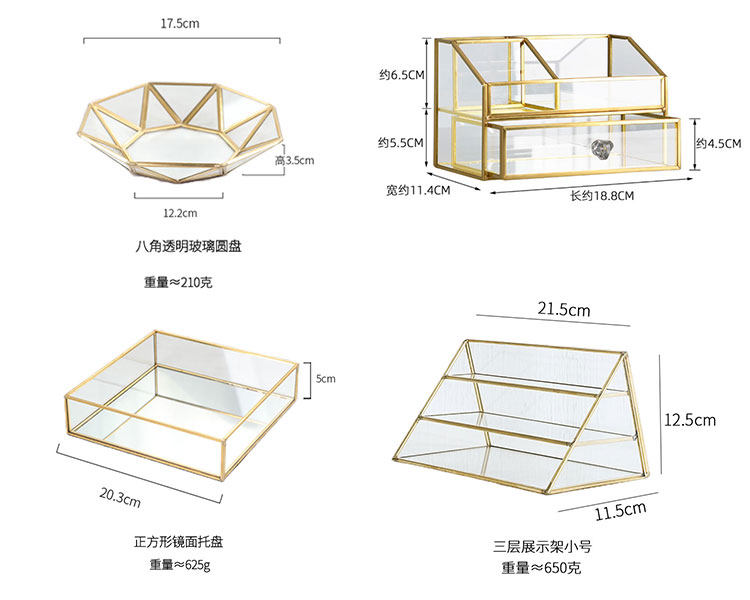 17.5cm

高3.5cm

12.2cm

八角透明玻璃圆盘

重量≈210克

约6.5CM

约5.5CM

约4.5CM

宽约11.4CM

长约18.8CM

5cm

20.3cm

正方形镜面托盘

重量≈625g

21.5cm

12.5cm

11.5cm

三层展示架小号

重量≈650克