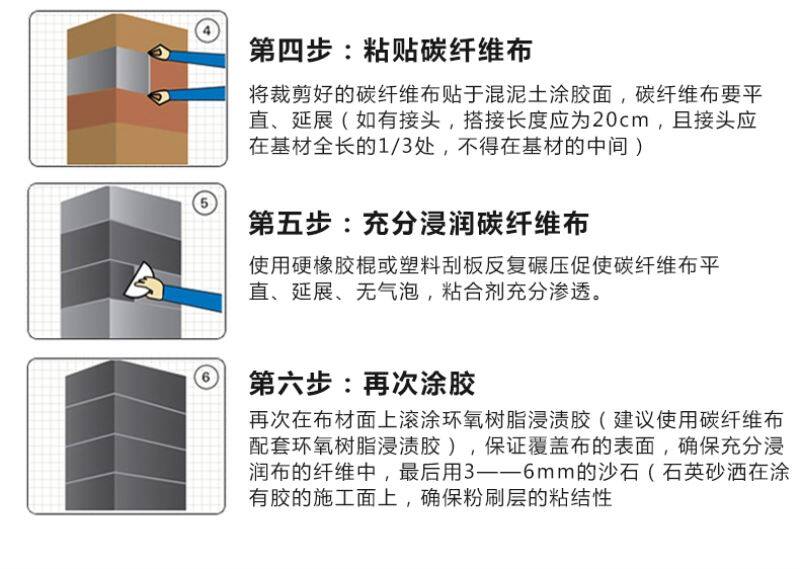 ④

第四步：粘贴碳纤维布

将裁剪好的碳纤维布贴于混泥土涂胶面，碳纤维布要平直、延展（如有接头，搭接长度应为20cm，且接头应在基材全长的1/3处，不得在基材的中间）

⑤

第五步：充分浸润碳纤维布

使用硬橡胶棍或塑料刮板反复碾压促使碳纤维布平直、延展、无气泡，粘合剂充分渗透。

⑥

第六步：再次涂胶

再次在布材面上滚涂环氧树脂浸渍胶（建议使用碳纤维布配套环氧树脂浸渍胶），保证覆盖布的表面，确保充分浸润布的纤维中，最后用3——6mm的沙石（石英砂洒在涂有胶的施工面上，确保粉刷层的粘结性