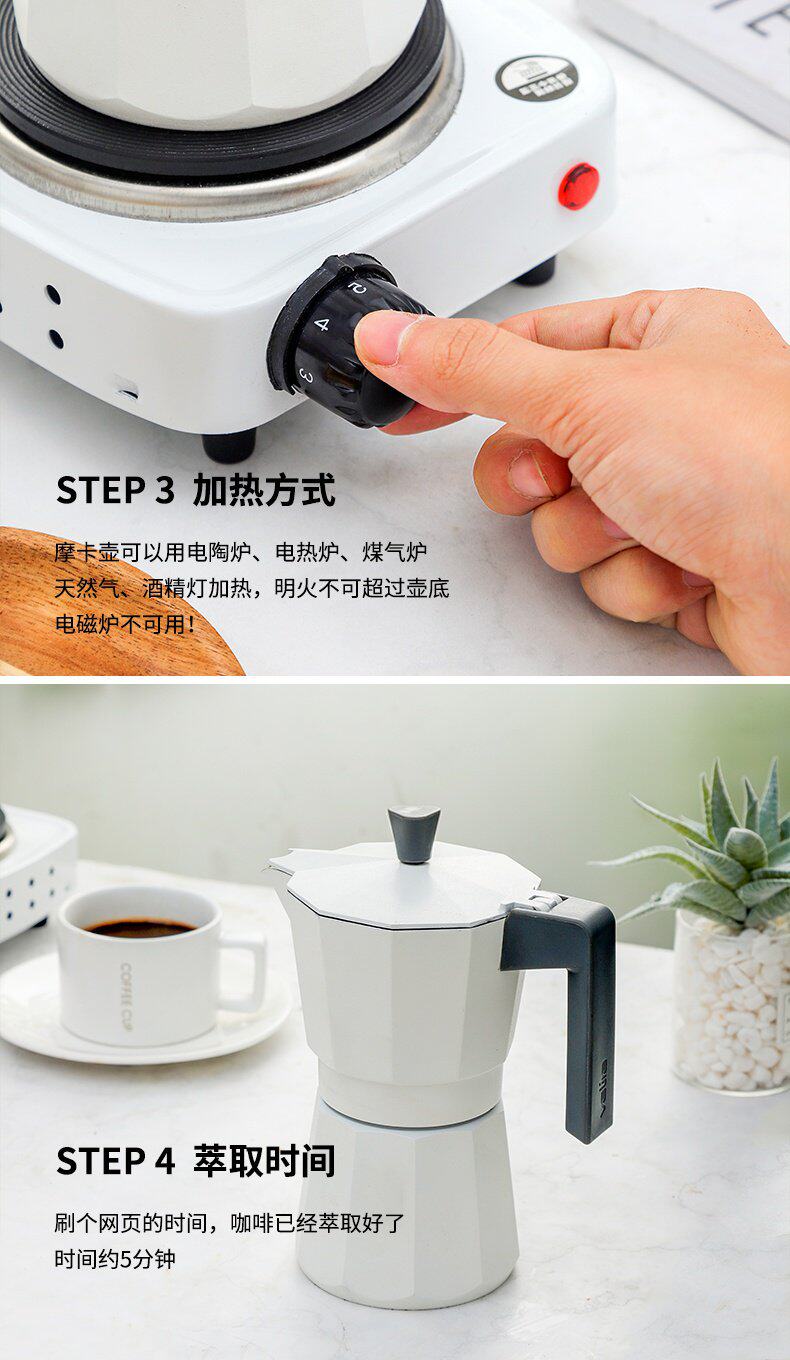 5
4
3

STEP 3 加热方式

摩卡壶可以用电陶炉、电热炉、煤气炉
天然气、酒精灯加热，明火不可超过壶底
电磁炉不可用！

COFFEE CUP

STEP 4 萃取时间

刷个网页的时间，咖啡已经萃取好了
时间约5分钟