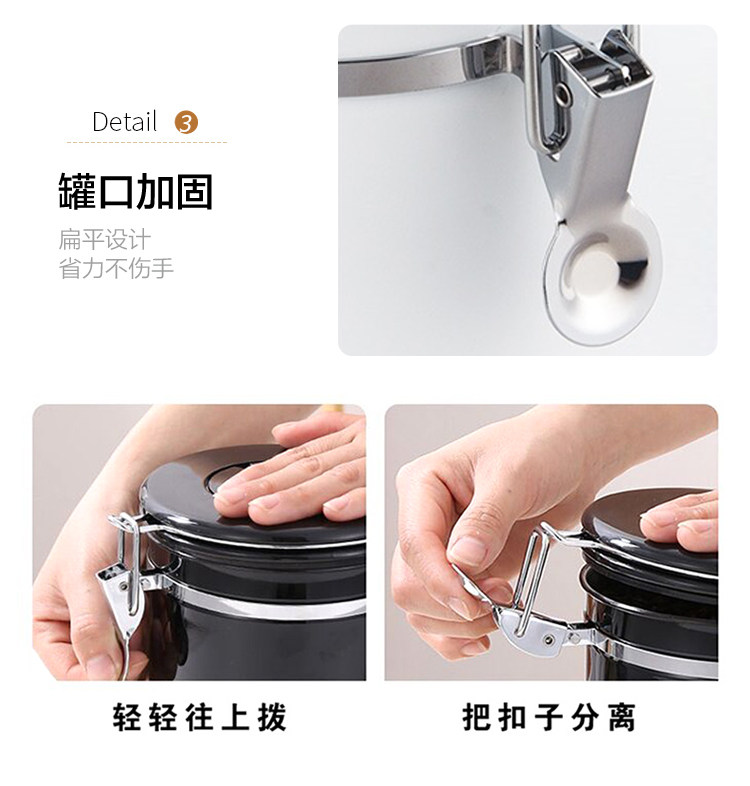 Detail 3

罐口加固

扁平设计
省力不伤手

轻轻往上拨

把扣子分离