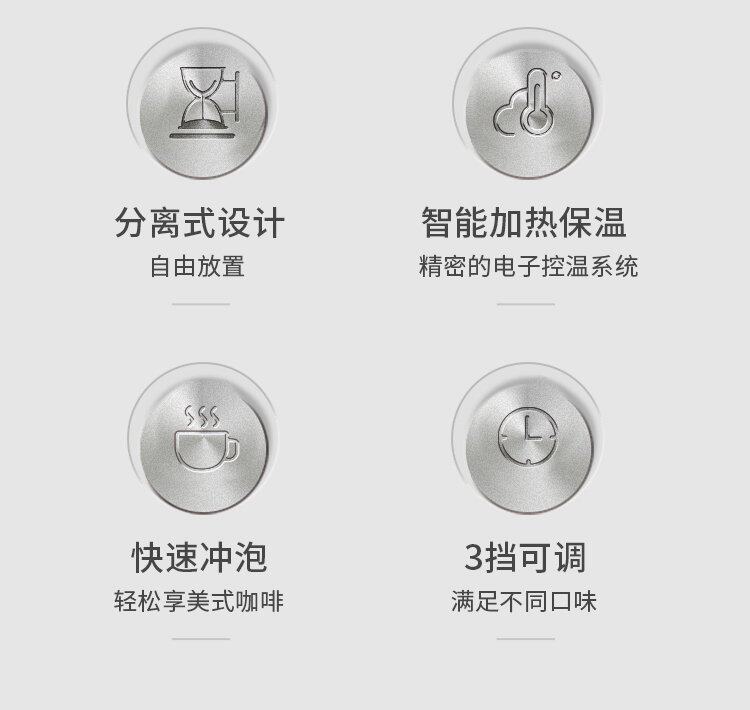 分离式设计
自由放置

智能加热保温
精密的电子控温系统

快速冲泡
轻松享美式咖啡

3挡可调
满足不同口味