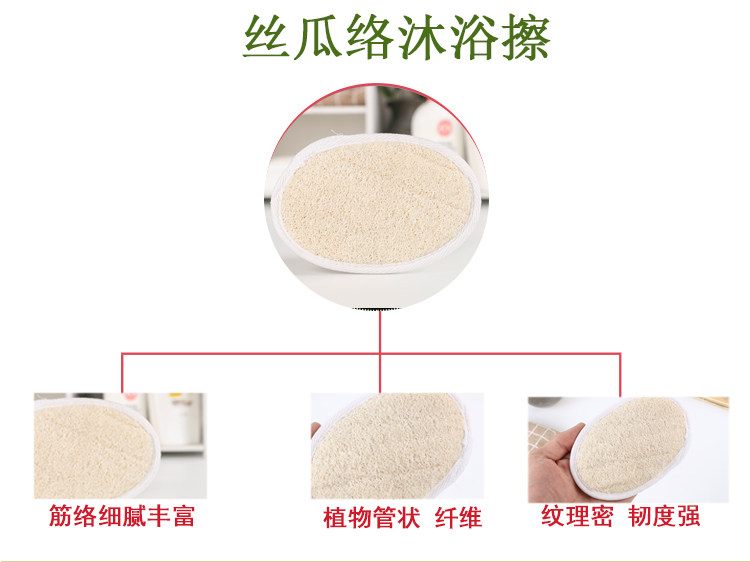 丝瓜络沐浴擦

筋络细腻丰富

植物管状 纤维

纹理密 韧度强