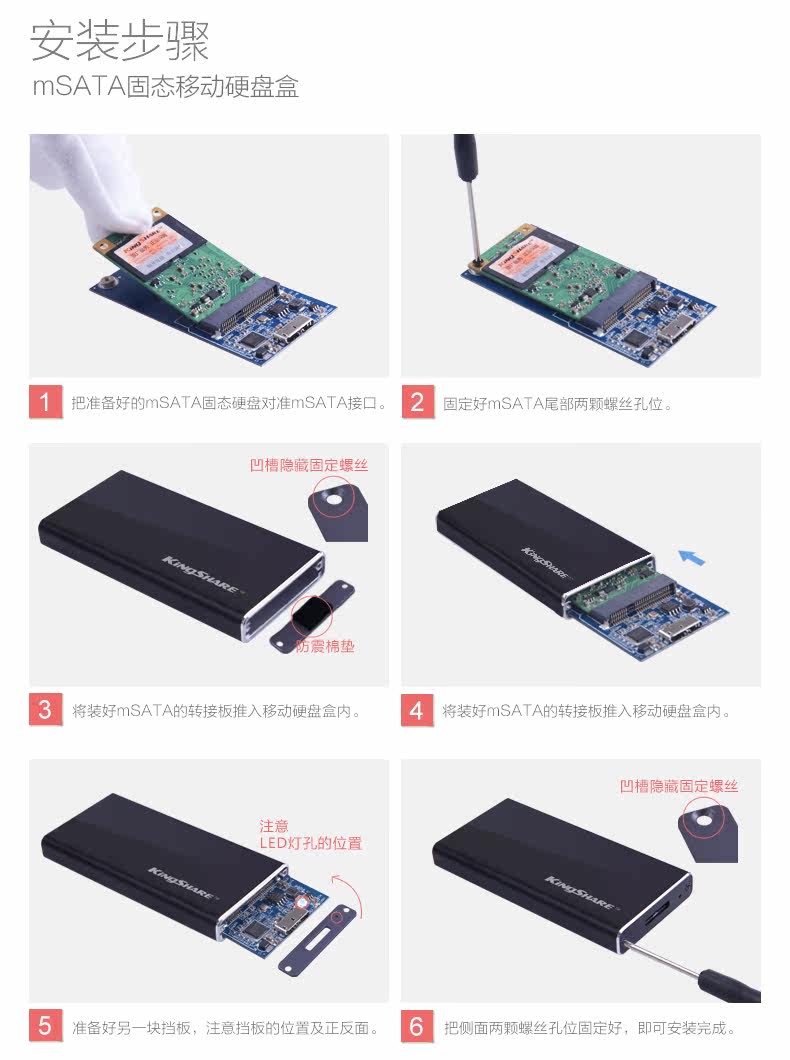 安装步骤
mSATA固态移动硬盘盒

1 把准备好的mSATA固态硬盘对准mSATA接口。

2 固定好mSATA尾部两颗螺丝孔位。

凹槽隐藏固定螺丝
KINGSHARE
防震棉垫

3 将装好mSATA的转接板推入移动硬盘盒内。

KINGSHARE

4 将装好mSATA的转接板推入移动硬盘盒内。

注意
LED灯孔的位置
KINGSHARE

5 准备好另一块挡板，注意挡板的位置及正反面。

凹槽隐藏固定螺丝
KINGSHARE

6 把侧面两颗螺丝孔位固定好，即可安装完成。