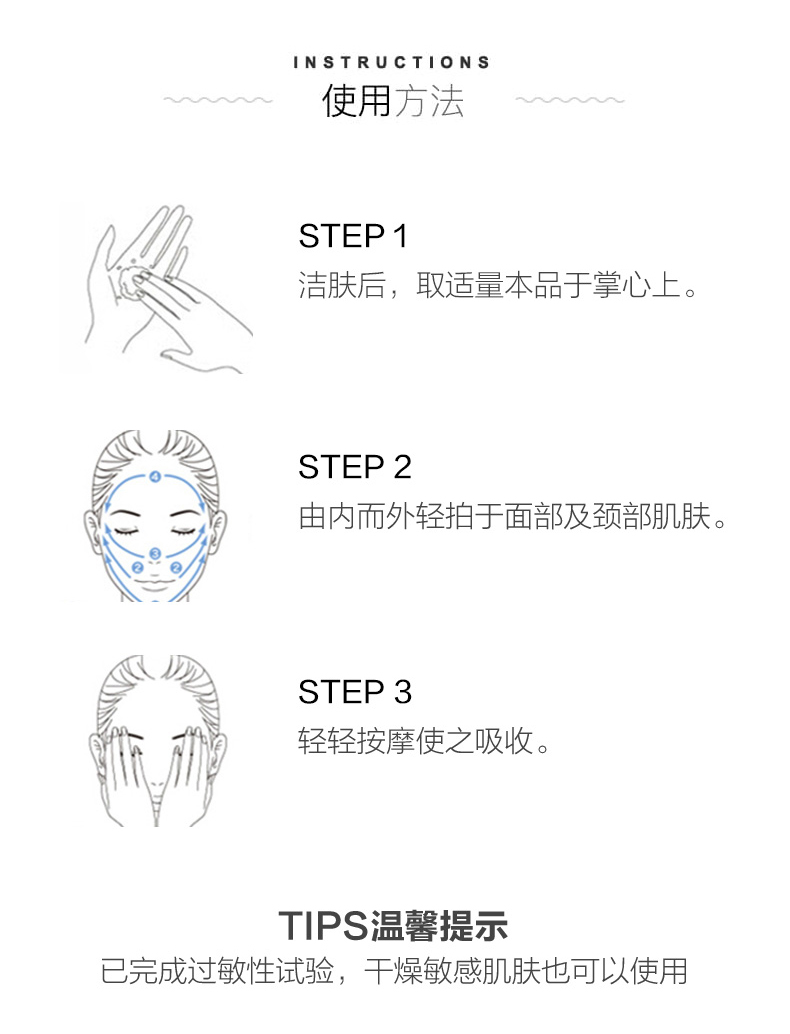 INSTRUCTIONS
使用方法

STEP 1
洁肤后，取适量本品于掌心上。

4
3
2
2

STEP 2
由内而外轻拍于面部及颈部肌肤。

STEP 3
轻轻按摩使之吸收。

TIPS温馨提示
已完成过敏性试验，干燥敏感肌肤也可以使用