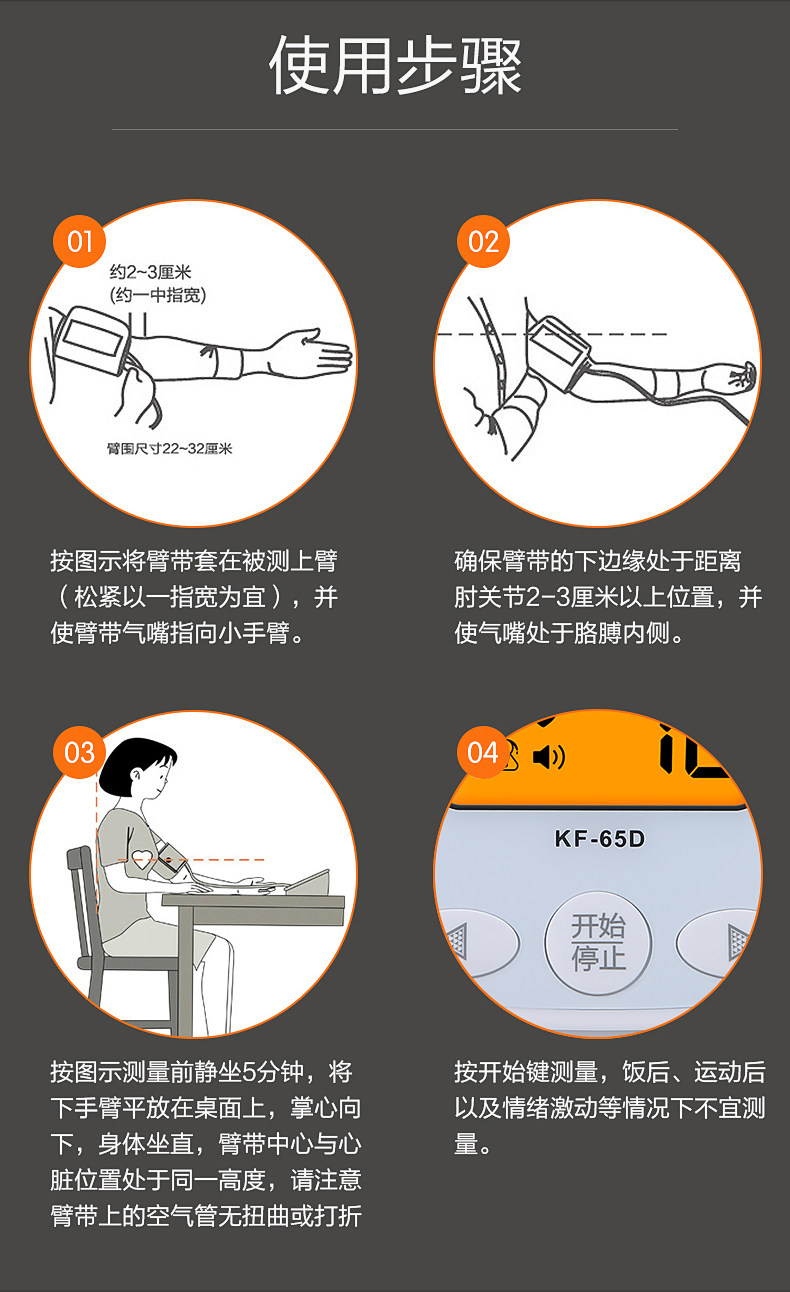 使用步骤

01

约2~3厘米
(约一中指宽)

臂围尺寸22~32厘米

按图示将臂带套在被测上臂（松紧以一指宽为宜），并使臂带气嘴指向小手臂。

02

确保臂带的下边缘处于距离肘关节2-3厘米以上位置，并使气嘴处于胳膊内侧。

03

按图示测量前静坐5分钟，将下手臂平放在桌面上，掌心向下，身体坐直，臂带中心与心脏位置处于同一高度，请注意臂带上的空气管无扭曲或打折

04

KF-65D

开始
停止

按开始键测量，饭后、运动后以及情绪激动等情况下不宜测量。