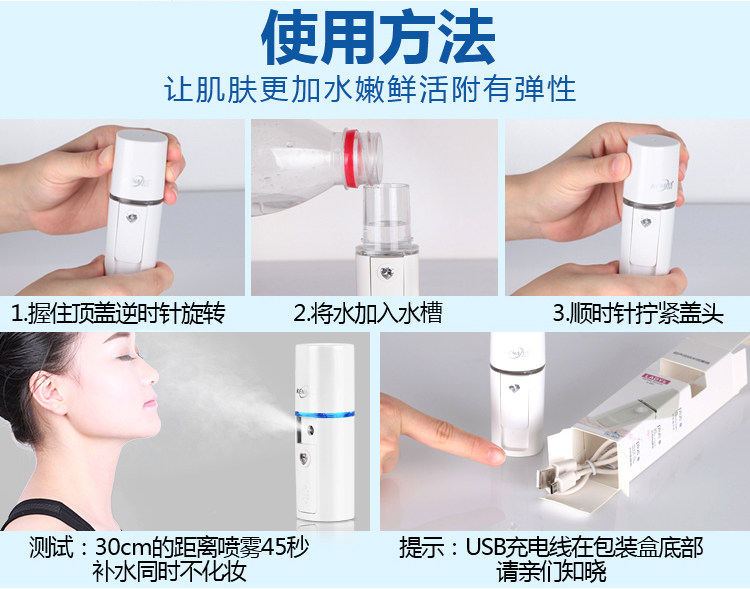 使用方法
让肌肤更加水嫩鲜活附有弹性

1.握住顶盖逆时针旋转
2.将水加入水槽
3.顺时针拧紧盖头

测试：30cm的距离喷雾45秒
补水同时不化妆

提示：USB充电线在包装盒底部
请亲们知晓