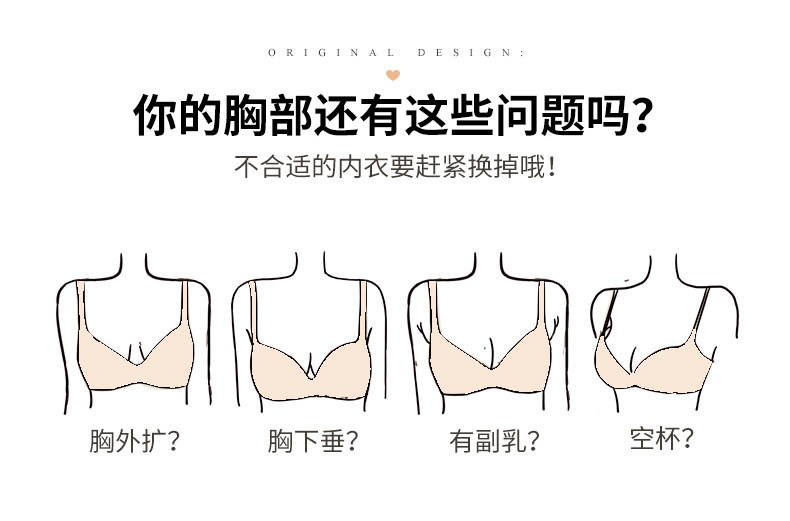 ORIGINAL DESIGN:

你的胸部还有这些问题吗？

不合适的内衣要赶紧换掉哦！

胸外扩？

胸下垂？

有副乳？

空杯？