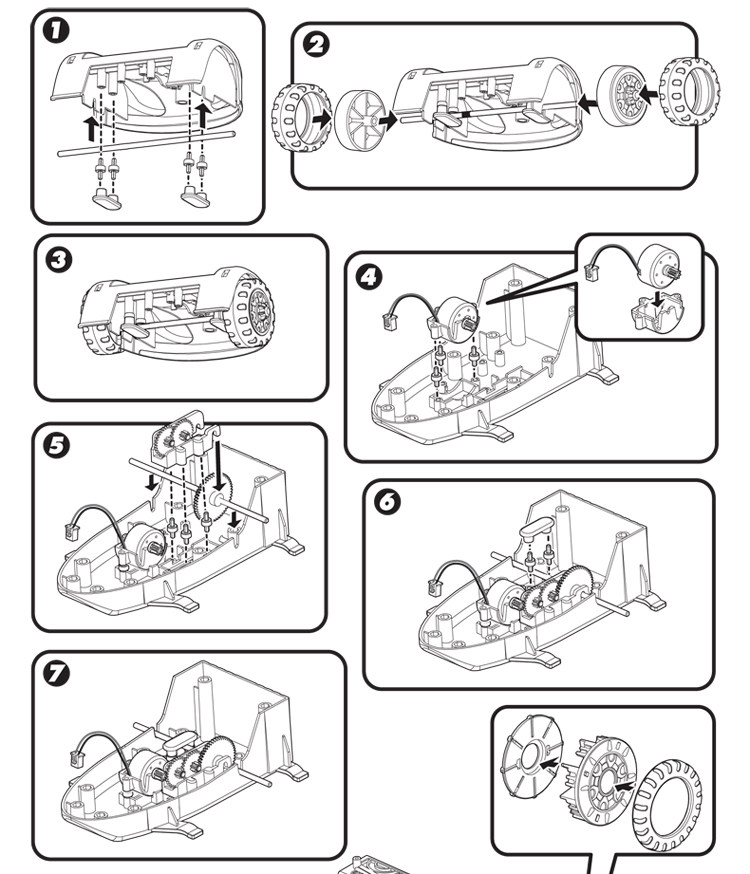 1
2
3
4
5
6
7