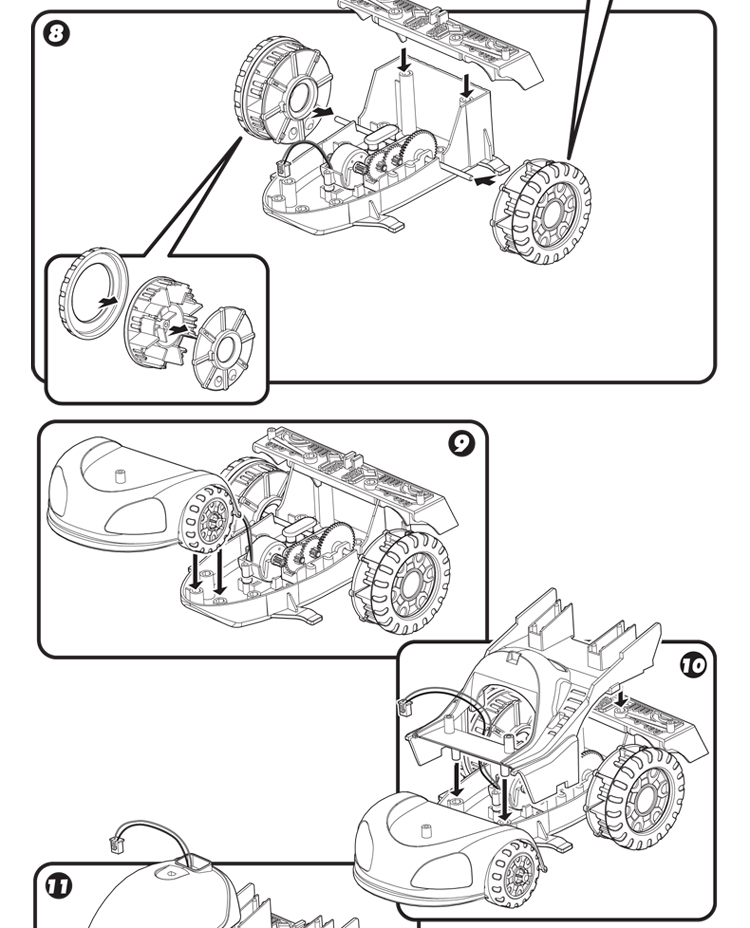 8

9

10

11