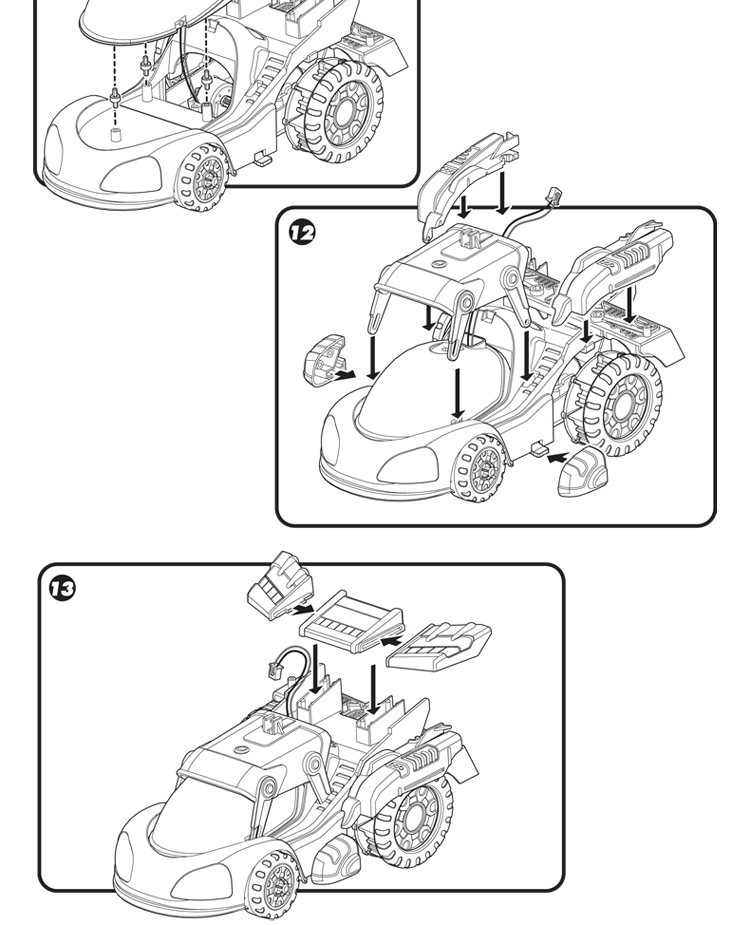 12

13