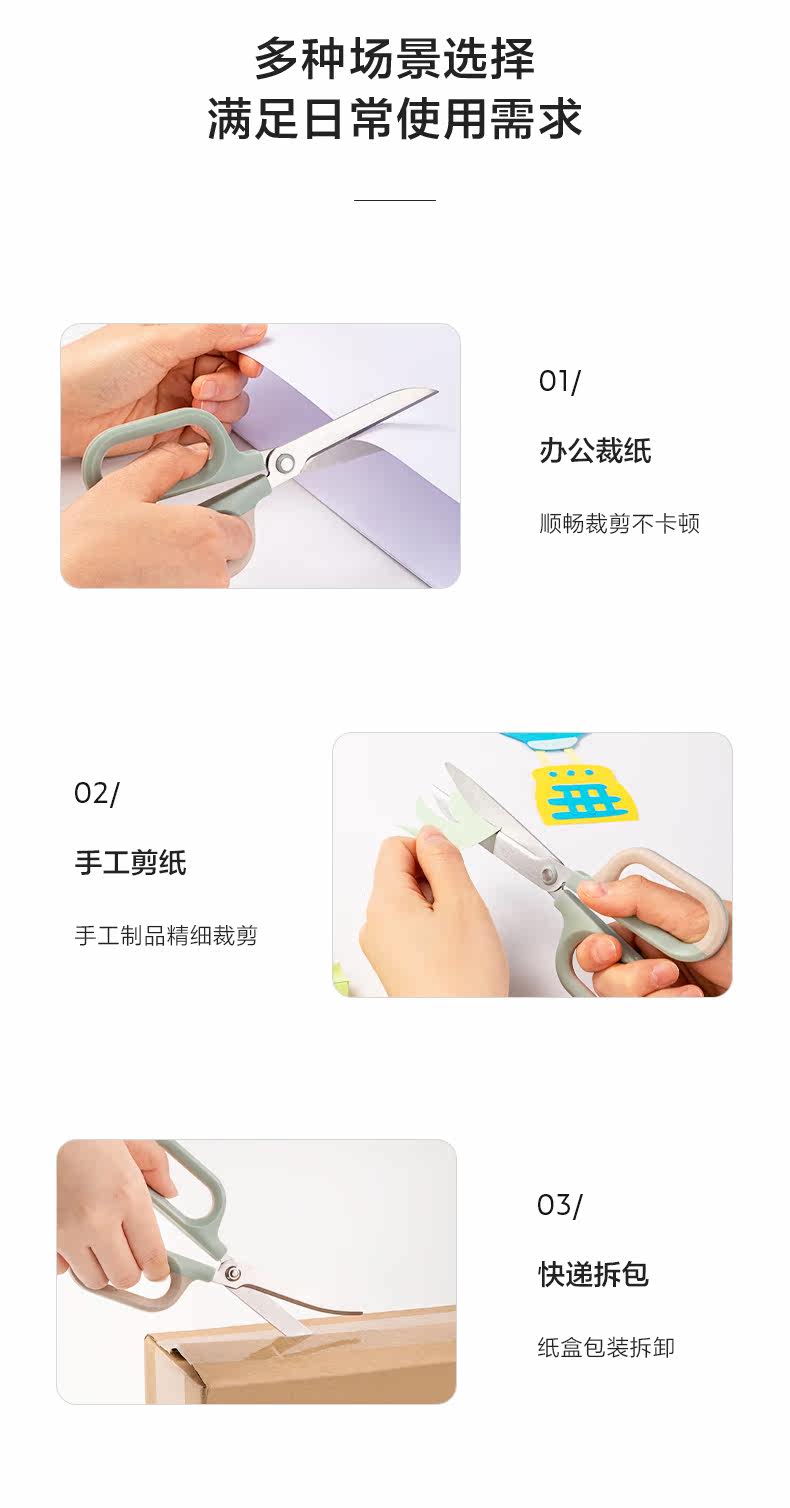 多种场景选择
满足日常使用需求

01/

办公裁纸

顺畅裁剪不卡顿

02/

手工剪纸

手工制品精细裁剪

03/

快递拆包

纸盒包装拆卸