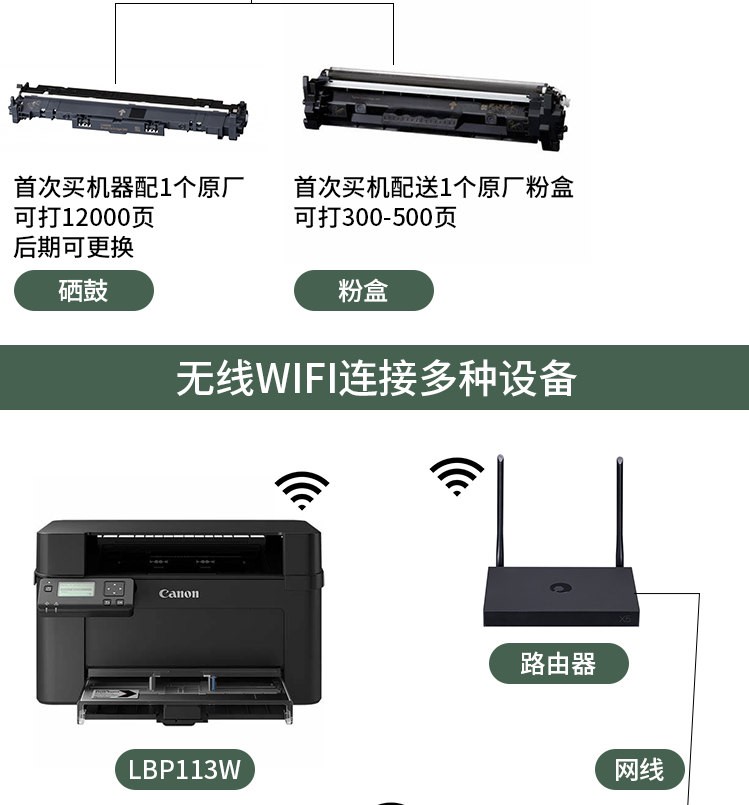 首次买机器配1个原厂
可打12000页
后期可更换

硒鼓

首次买机配送1个原厂粉盒
可打300-500页

粉盒

无线WIFI连接多种设备

Canon

LBP113W

路由器

网线