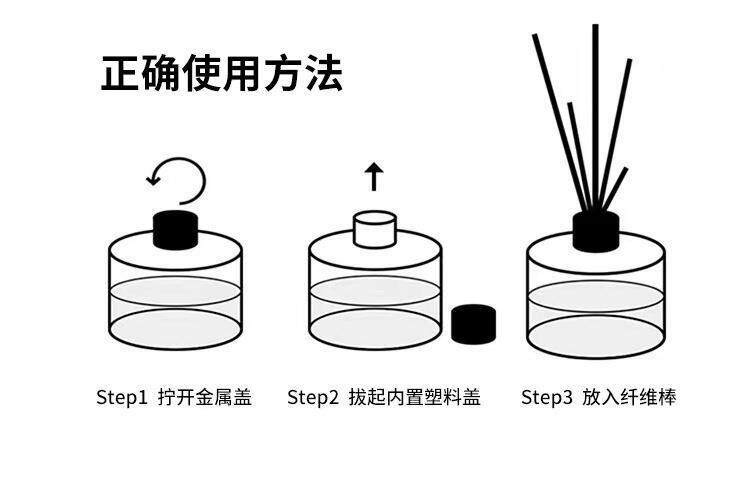 正确使用方法

Step1 拧开金属盖

Step2 拔起内置塑料盖

Step3 放入纤维棒