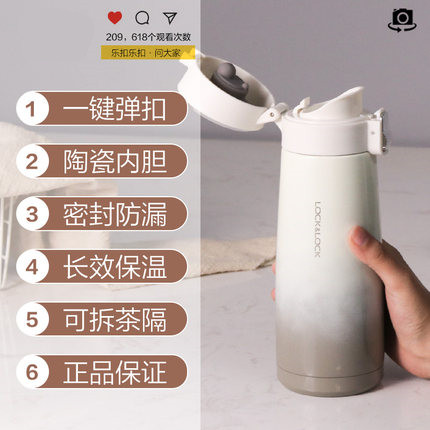 209，618个观看次数

乐扣乐扣 · 问大家

1 一键弹扣

2 陶瓷内胆

3 密封防漏

4 长效保温

5 可拆茶隔

6 正品保证

LOCK&LOCK