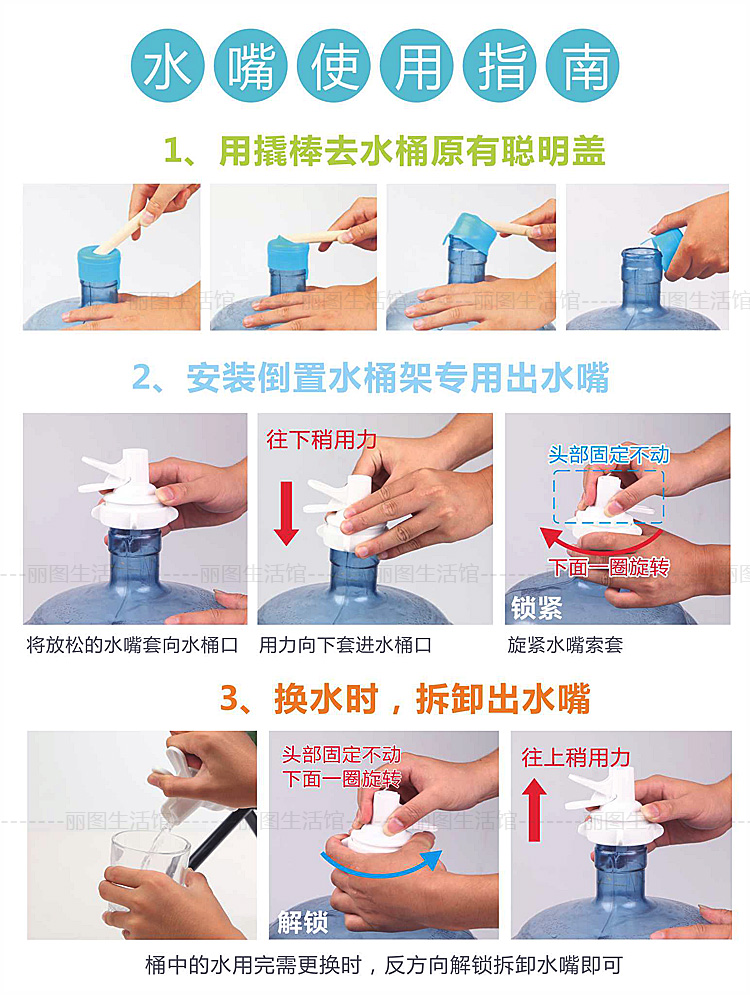 水嘴使用指南

1、用撬棒去水桶原有聪明盖

丽图生活馆

2、安装倒置水桶架专用出水嘴

往下稍用力

头部固定不动

下面一圈旋转

锁紧

丽图生活馆

将放松的水嘴套向水桶口

用力向下套进水桶口

旋紧水嘴索套

3、换水时，拆卸出水嘴

头部固定不动

下面一圈旋转

往上稍用力

解锁

丽图生活馆

桶中的水用完需更换时，反方向解锁拆卸水嘴即可