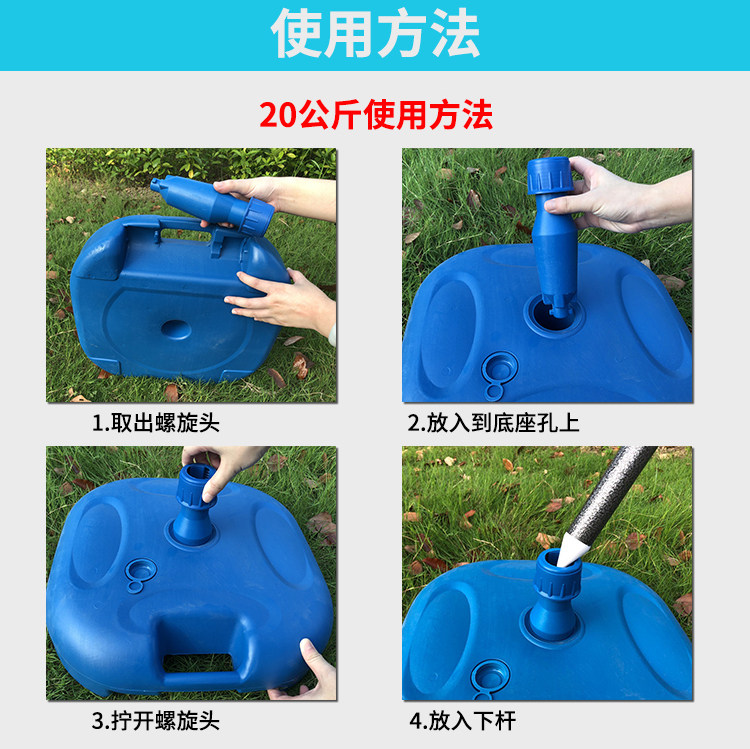 使用方法

20公斤使用方法

1.取出螺旋头

2.放入到底座孔上

3.拧开螺旋头

4.放入下杆