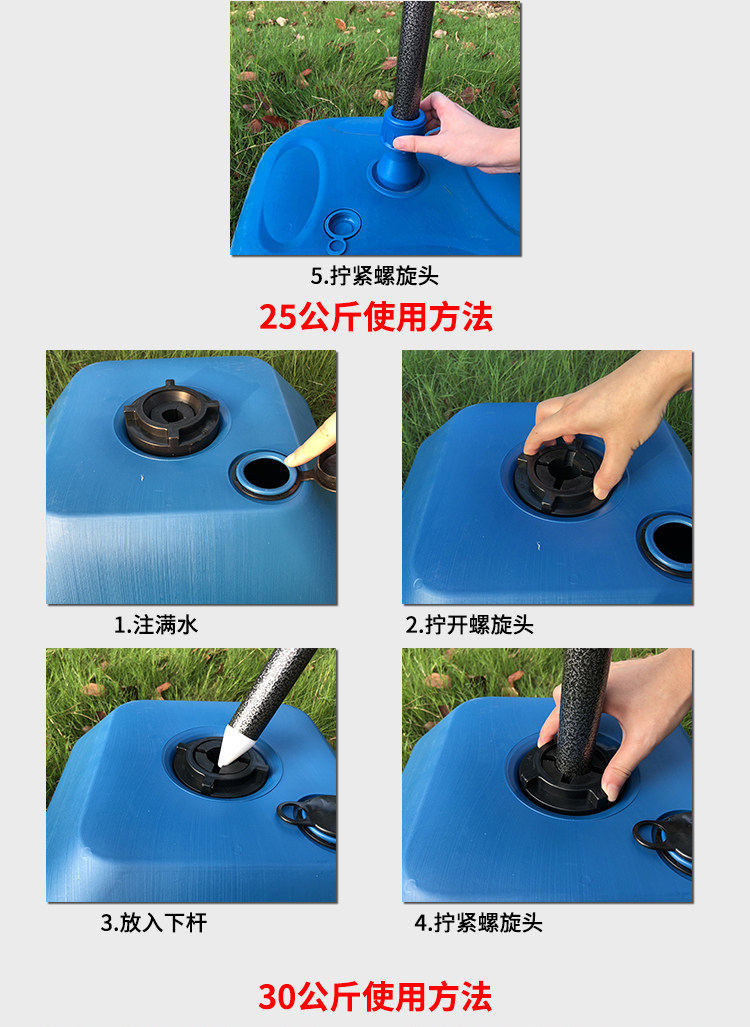 5.拧紧螺旋头

25公斤使用方法

1.注满水

2.拧开螺旋头

3.放入下杆

4.拧紧螺旋头

30公斤使用方法