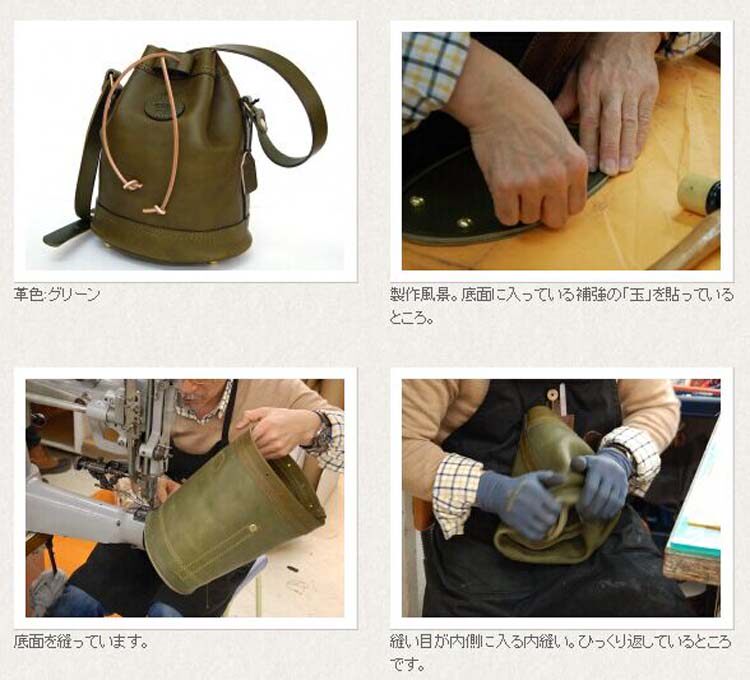 革色:グリーン

製作風景。底面に入っている補強の「玉」を貼っているところ。

底面を縫っています。

縫い目が内側に入る内縫い。ひっくり返しているところです。