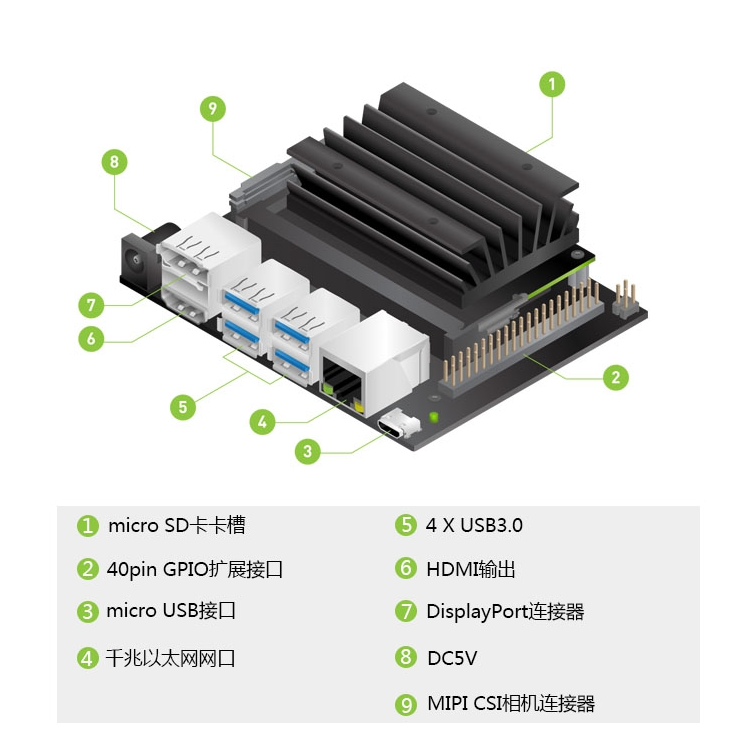 1
9
8
7
6
5
4
3
2

1 micro SD卡卡槽
2 40pin GPIO扩展接口
3 micro USB接口
4 千兆以太网网口

5 4 X USB3.0
6 HDMI输出
7 DisplayPort连接器
8 DC5V
9 MIPI CSI相机连接器